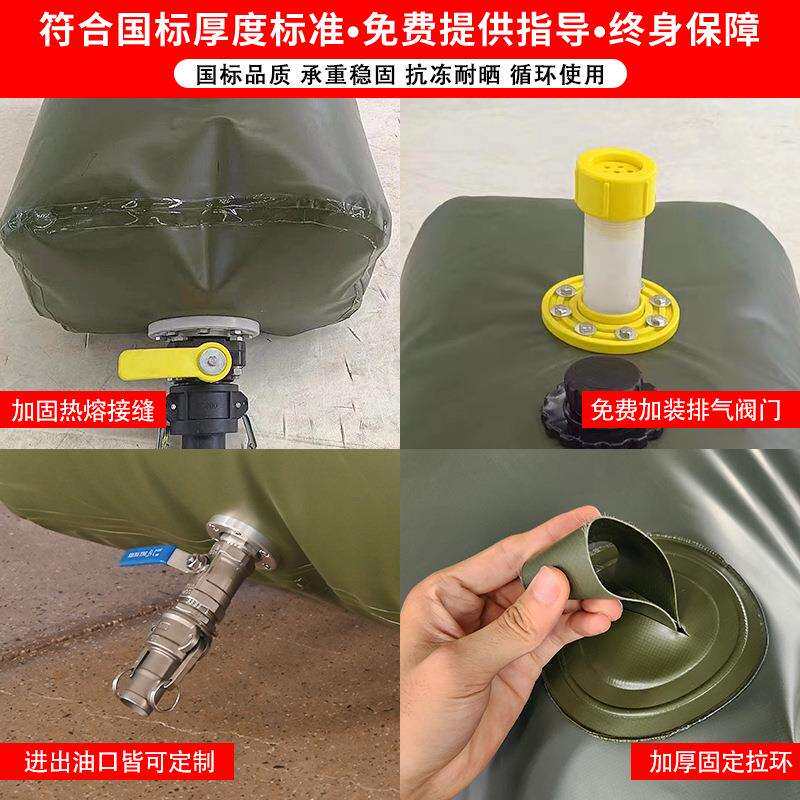 符合国标厚度标准•免费提供指导•终身保障

国标品质 承重稳固 抗冻耐晒 循环使用

加固热熔接缝

免费加装排气阀门

进出油口皆可定制

加厚固定拉环