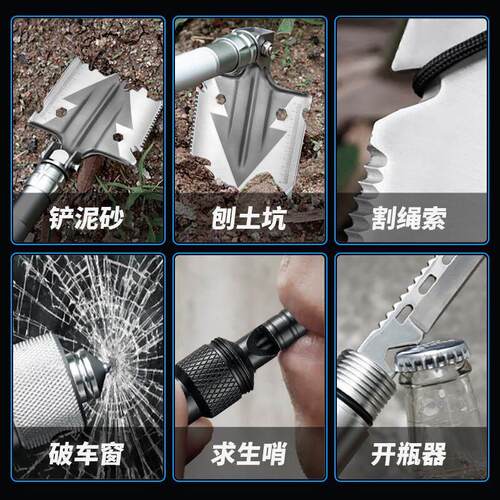 铲泥砂

刨土坑

割绳索

破车窗

求生哨

开瓶器