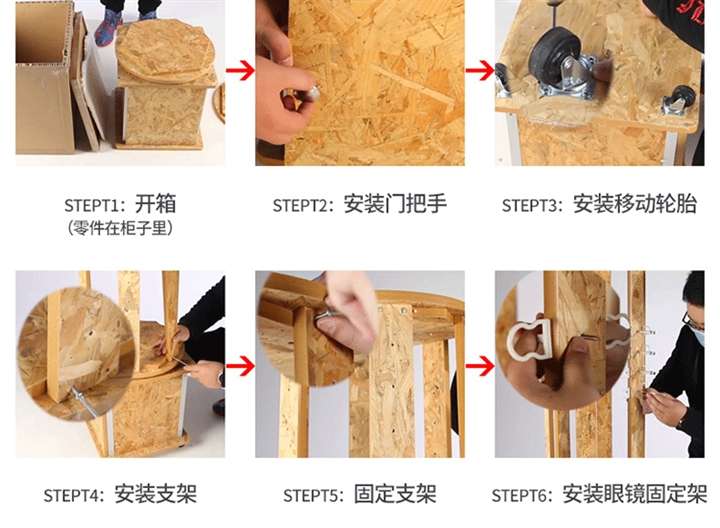 STEPT1：开箱
（零件在柜子里）

STEPT2：安装门把手

STEPT3：安装移动轮胎

STEPT4：安装支架

STEPT5：固定支架

STEPT6：安装眼镜固定架