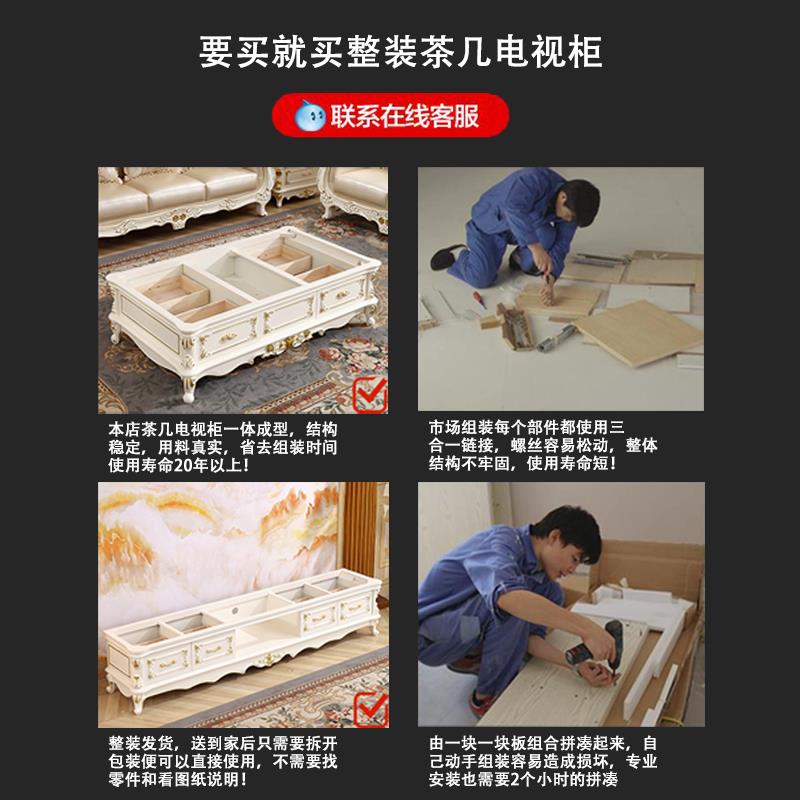 要买就买整装茶几电视柜

联系在线客服

本店茶几电视柜一体成型，结构稳定，用料真实，省去组装时间使用寿命20年以上！

市场组装每个部件都使用三合一链接，螺丝容易松动，整体结构不牢固，使用寿命短！

整装发货，送到家后只需要拆开包装便可以直接使用，不需要找零件和看图纸说明！

由一块一块板组合拼凑起来，自己动手组装容易造成损坏，专业安装也需要2个小时的拼凑