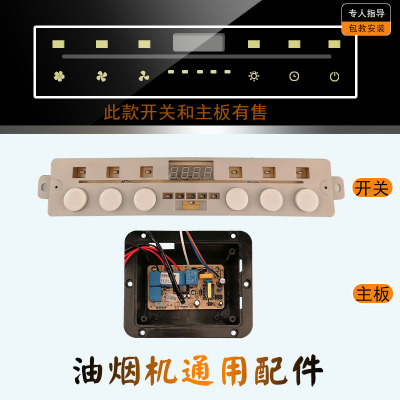 专人指导
包教安装

此款开关和主板有售

开关

主板

油烟机通用配件