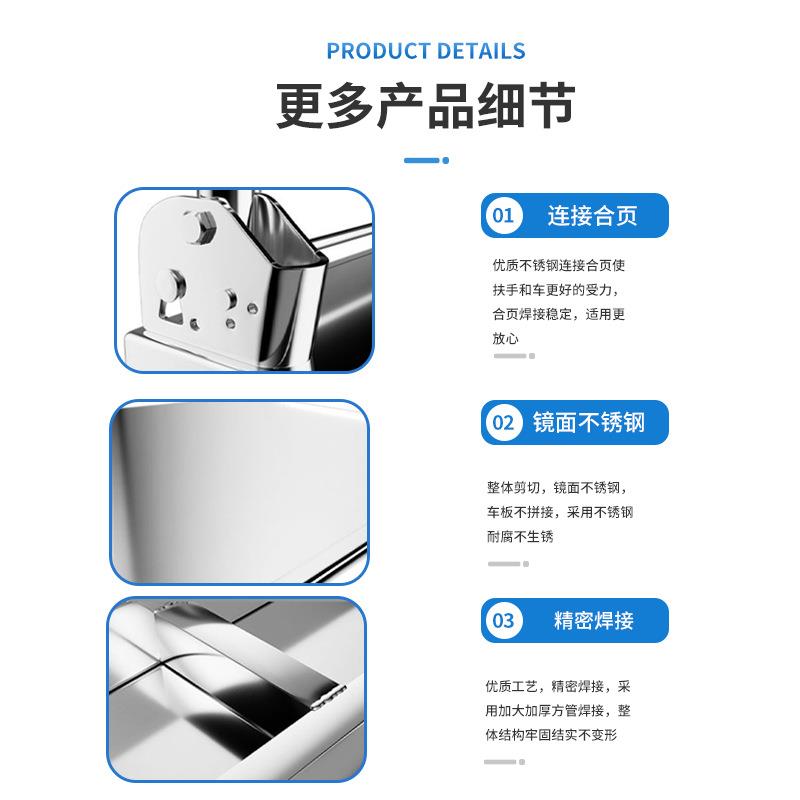 PRODUCT DETAILS

更多产品细节

01 连接合页

优质不锈钢连接合页使扶手和车更好的受力，合页焊接稳定，适用更放心

02 镜面不锈钢

整体剪切，镜面不锈钢，车板不拼接，采用不锈钢耐腐不生锈

03 精密焊接

优质工艺，精密焊接，采用加大加厚方管焊接，整体结构牢固结实不变形