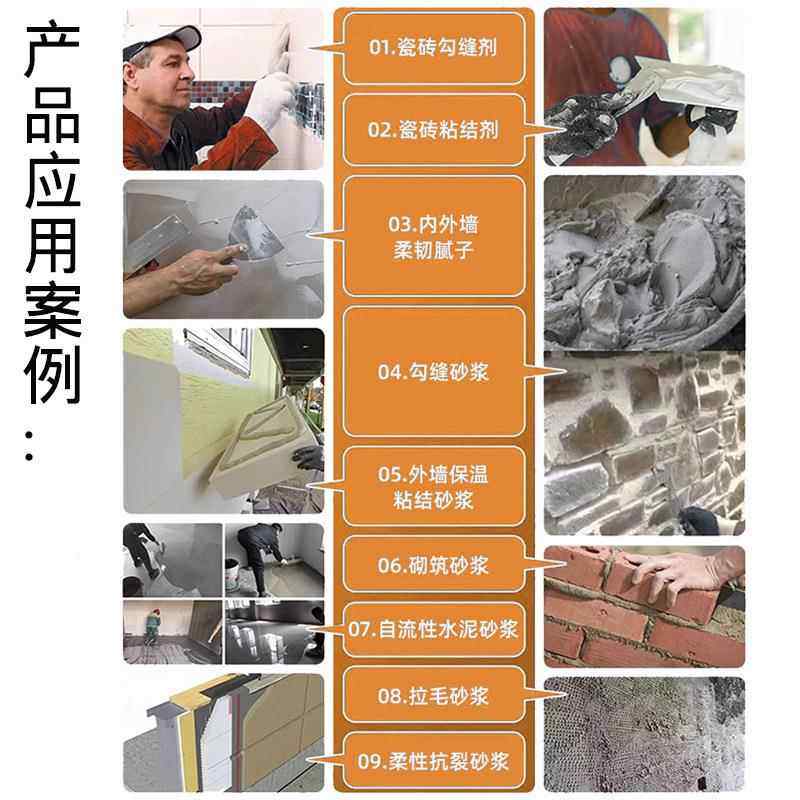 产品应用案例：

01.瓷砖勾缝剂

02.瓷砖粘结剂

03.内外墙柔韧腻子

04.勾缝砂浆

05.外墙保温粘结砂浆

06.砌筑砂浆

07.自流性水泥砂浆

08.拉毛砂浆

09.柔性抗裂砂浆