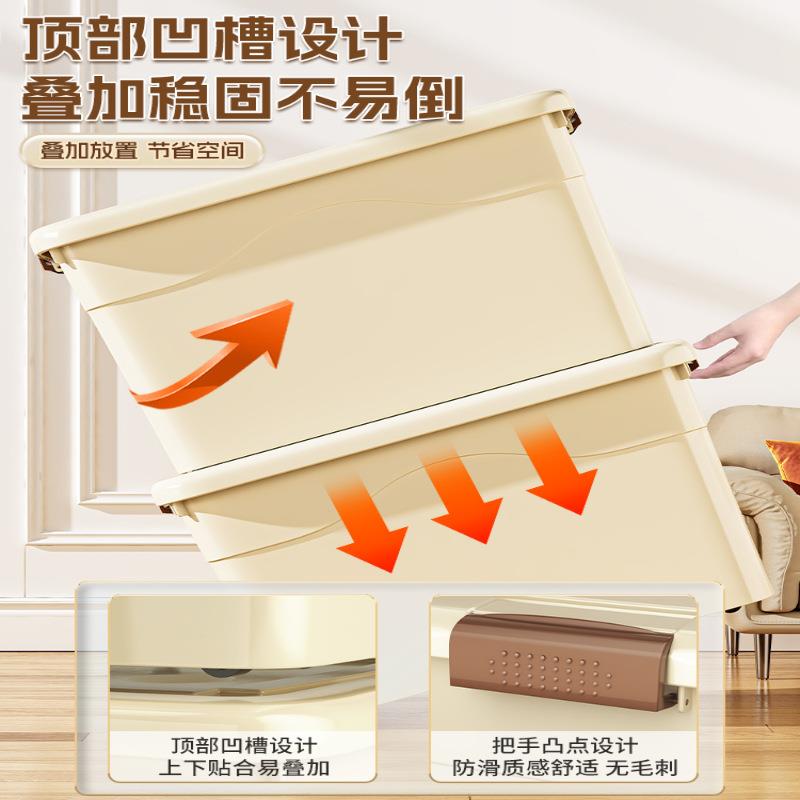 顶部凹槽设计
叠加稳固不易倒

叠加放置 节省空间

顶部凹槽设计
上下贴合易叠加

把手凸点设计
防滑质感舒适 无毛刺