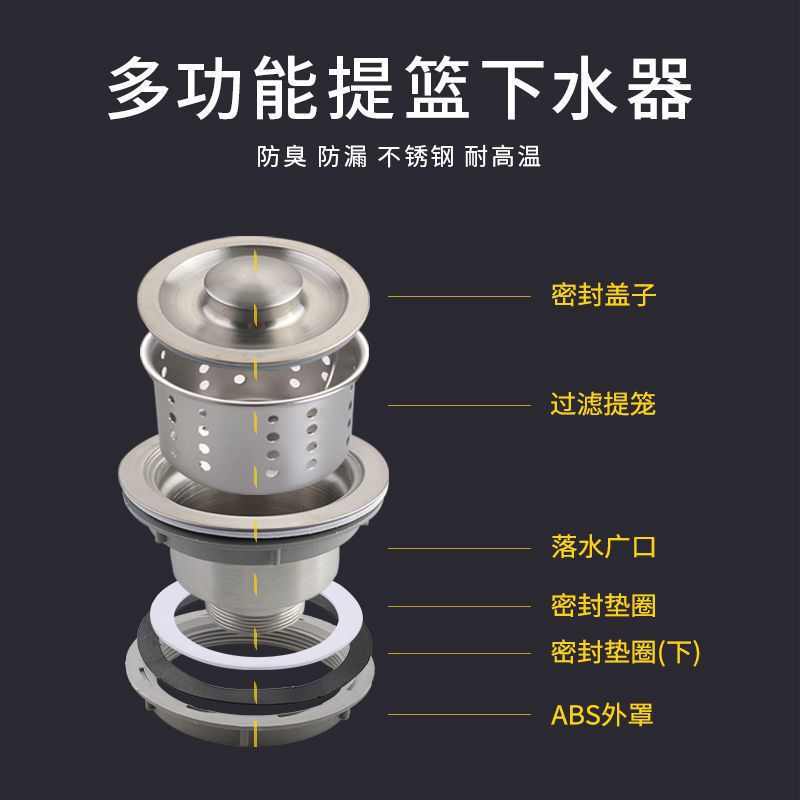 多功能提篮下水器

防臭 防漏 不锈钢 耐高温

密封盖子

过滤提笼

落水广口

密封垫圈

密封垫圈(下)

ABS外罩