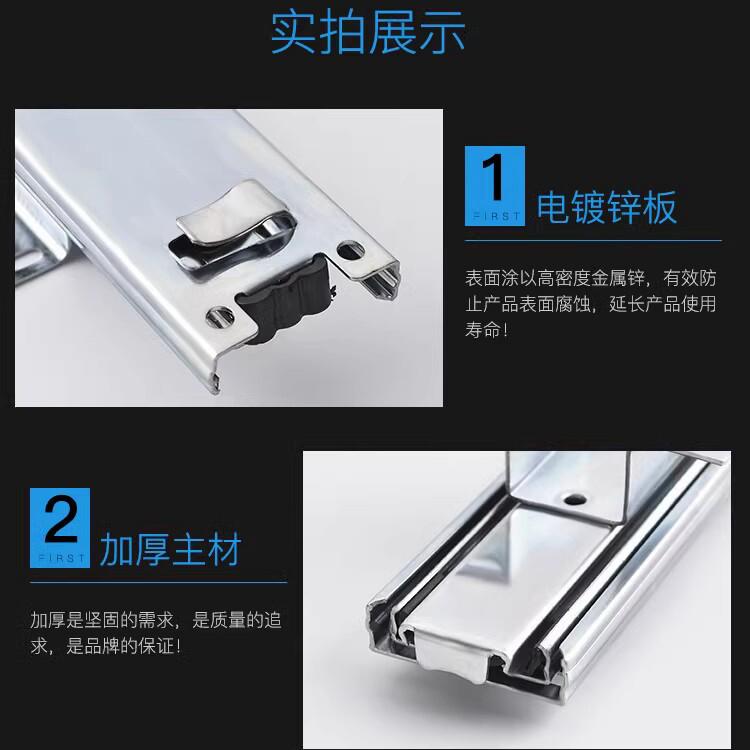 实拍展示

1
FIRST
电镀锌板

表面涂以高密度金属锌，有效防止产品表面腐蚀，延长产品使用寿命！

2
FIRST
加厚主材

加厚是坚固的需求，是质量的追求，是品牌的保证！