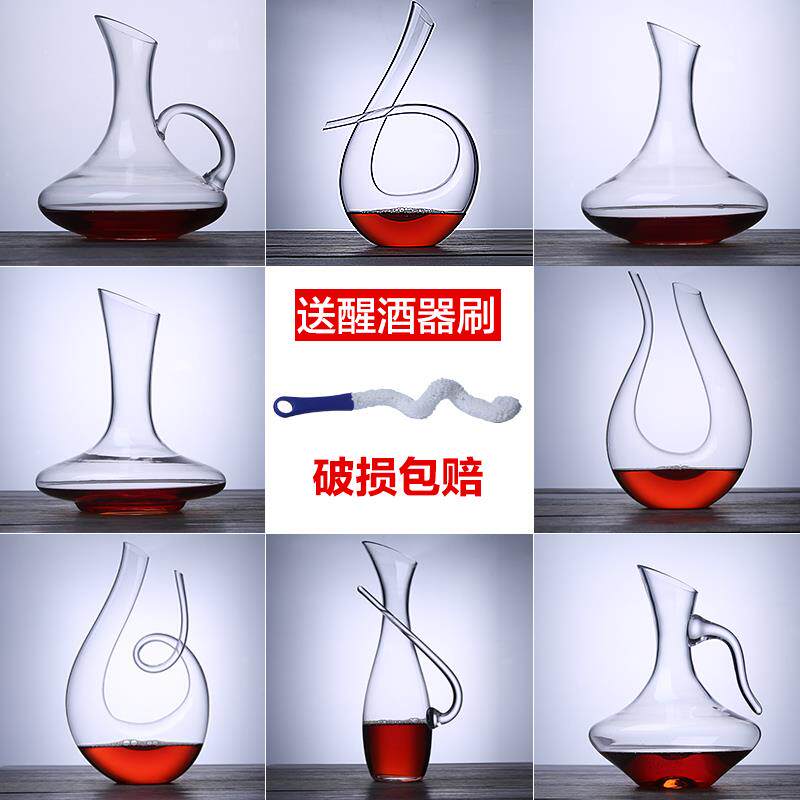 送醒酒器刷

破损包赔