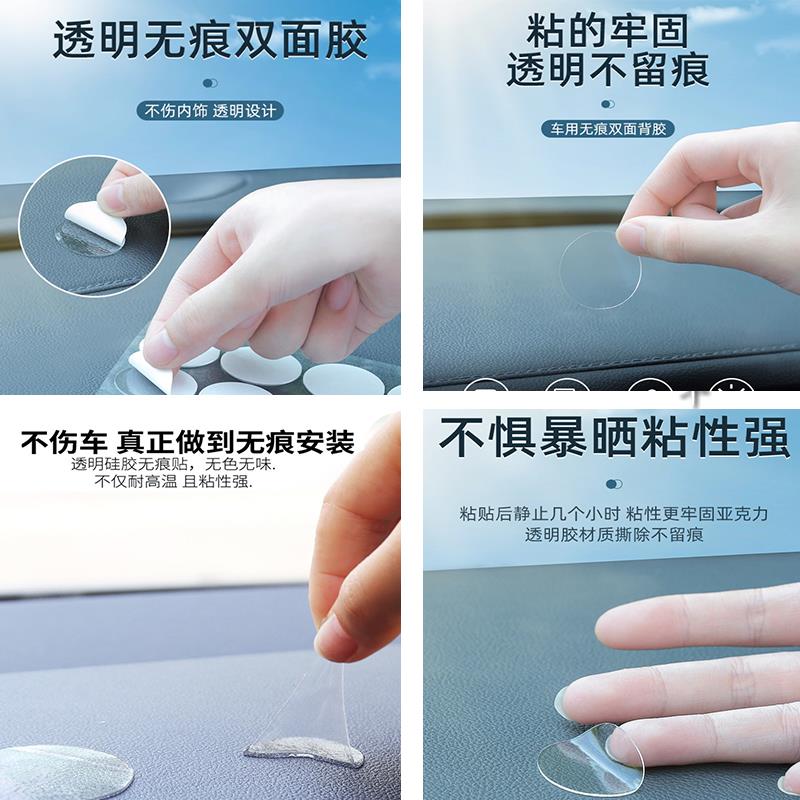 透明无痕双面胶

不伤内饰 透明设计

粘的牢固
透明不留痕

车用无痕双面背胶

不伤车 真正做到无痕安装
透明硅胶无痕贴，无色无味.
不仅耐高温 且粘性强.

不惧暴晒粘性强

粘贴后静止几个小时 粘性更牢固亚克力
透明胶材质撕除不留痕