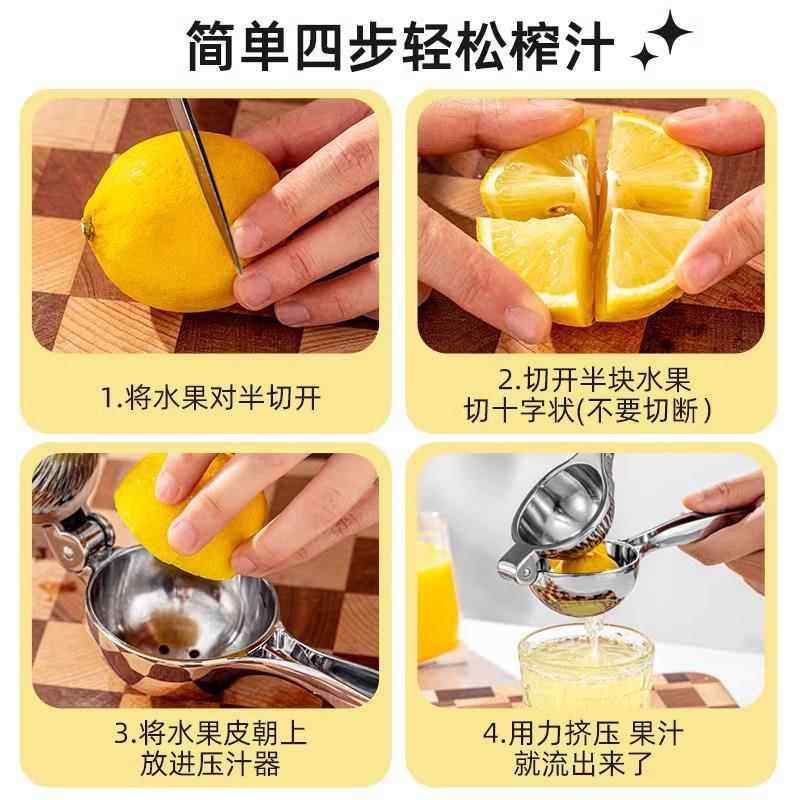 简单四步轻松榨汁

1.将水果对半切开

2.切开半块水果
切十字状(不要切断)

3.将水果皮朝上
放进压汁器

4.用力挤压 果汁
就流出来了