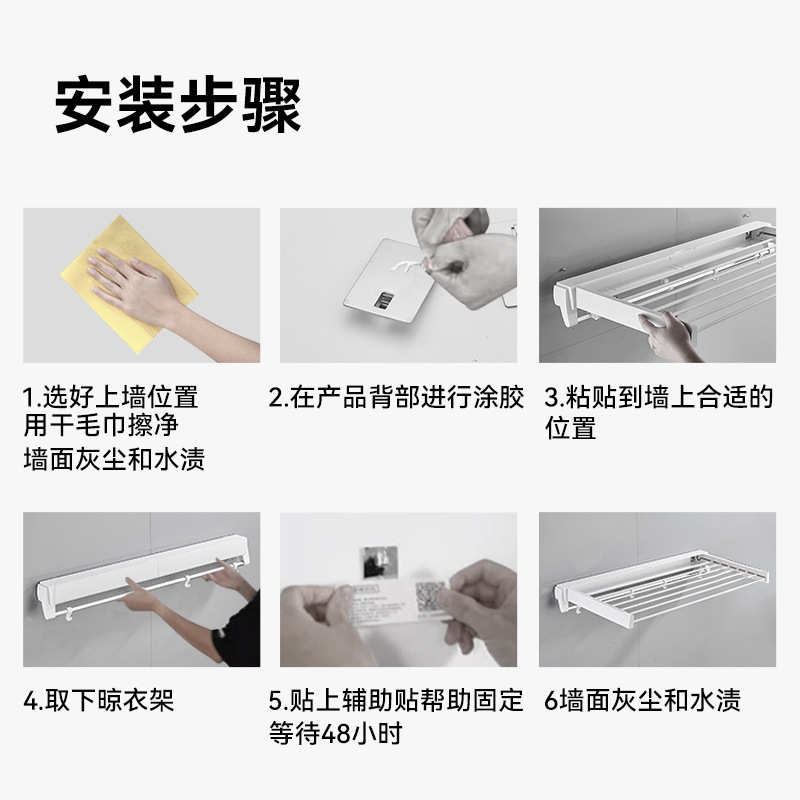 安装步骤

1.选好上墙位置
用干毛巾擦净
墙面灰尘和水渍

2.在产品背部进行涂胶

3.粘贴到墙上合适的位置

4.取下晾衣架

5.贴上辅助贴帮助固定
等待48小时

6墙面灰尘和水渍