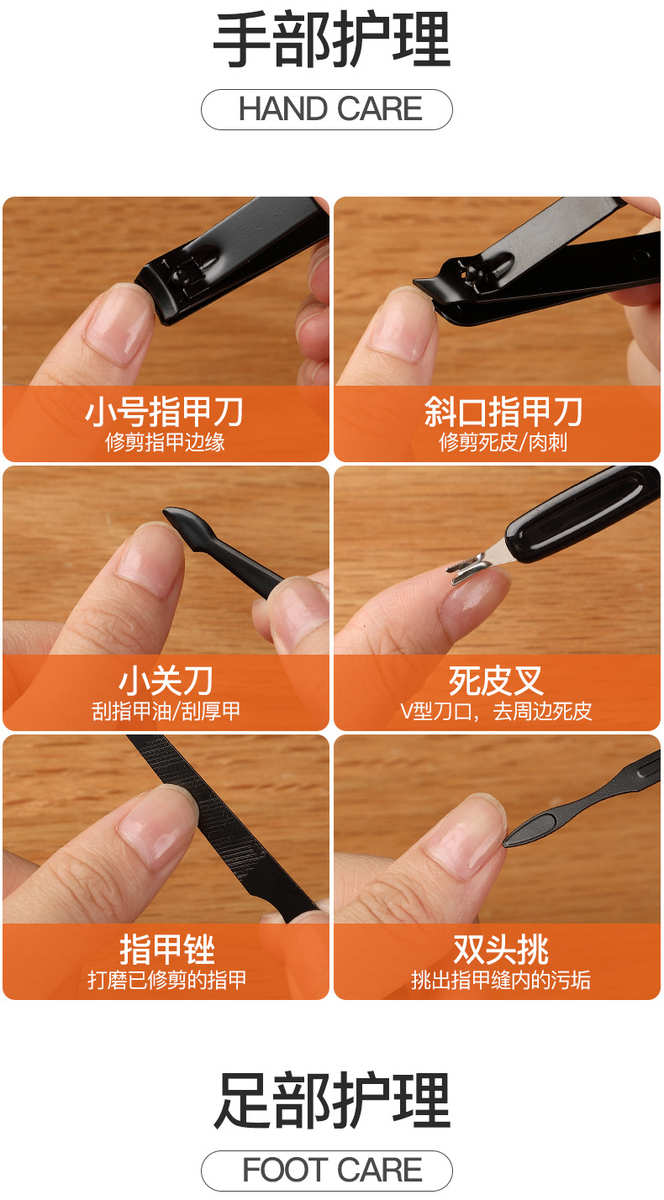 手部护理

HAND CARE

小号指甲刀
修剪指甲边缘

斜口指甲刀
修剪死皮/肉刺

小关刀
刮指甲油/刮厚甲

死皮叉
V型刀口，去周边死皮

指甲锉
打磨已修剪的指甲

双头挑
挑出指甲缝内的污垢

足部护理

FOOT CARE