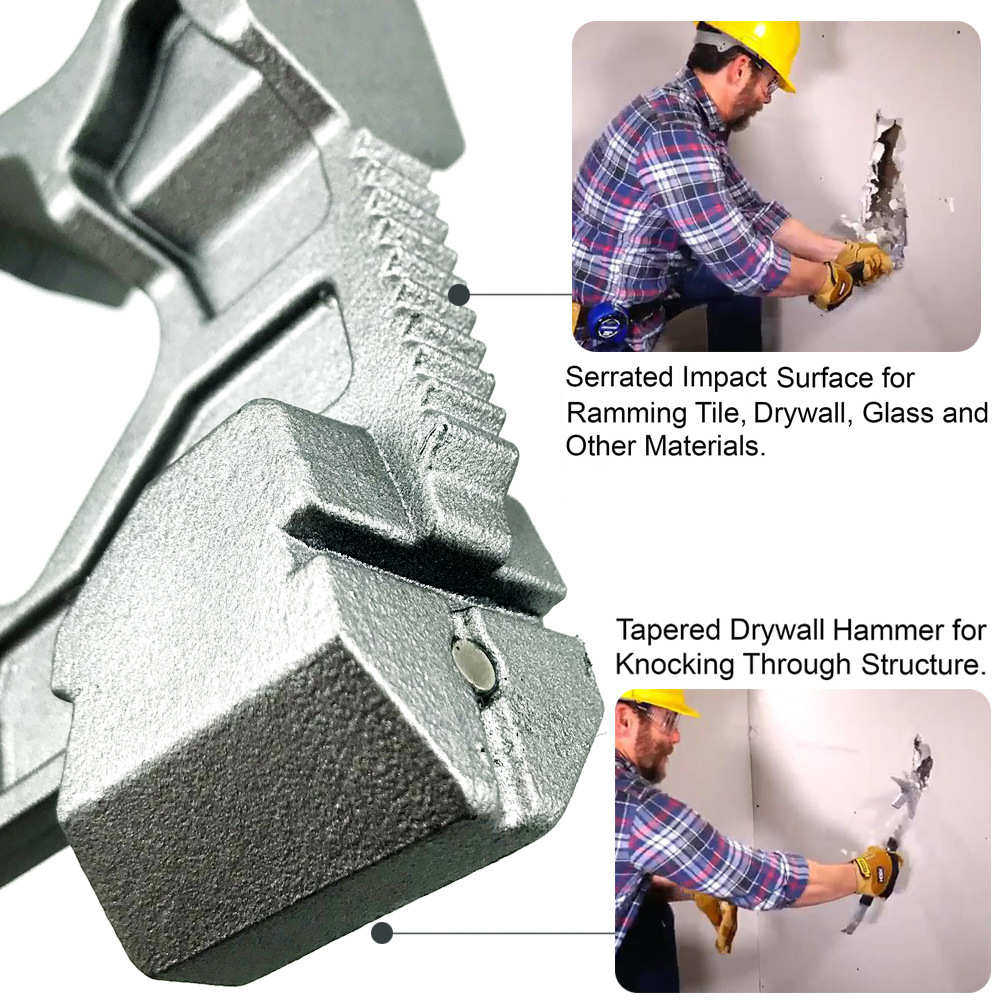 Serrated Impact Surface for Ramming Tile, Drywall, Glass and Other Materials.

Tapered Drywall Hammer for Knocking Through Structure.