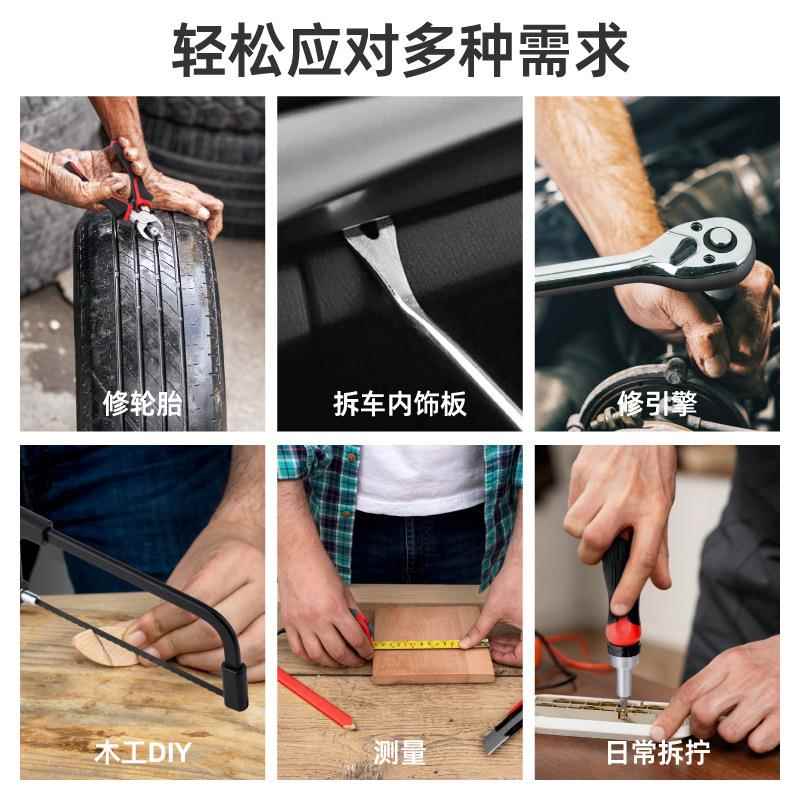 轻松应对多种需求

修轮胎

拆车内饰板

修引擎

木工DIY

测量

日常拆拧