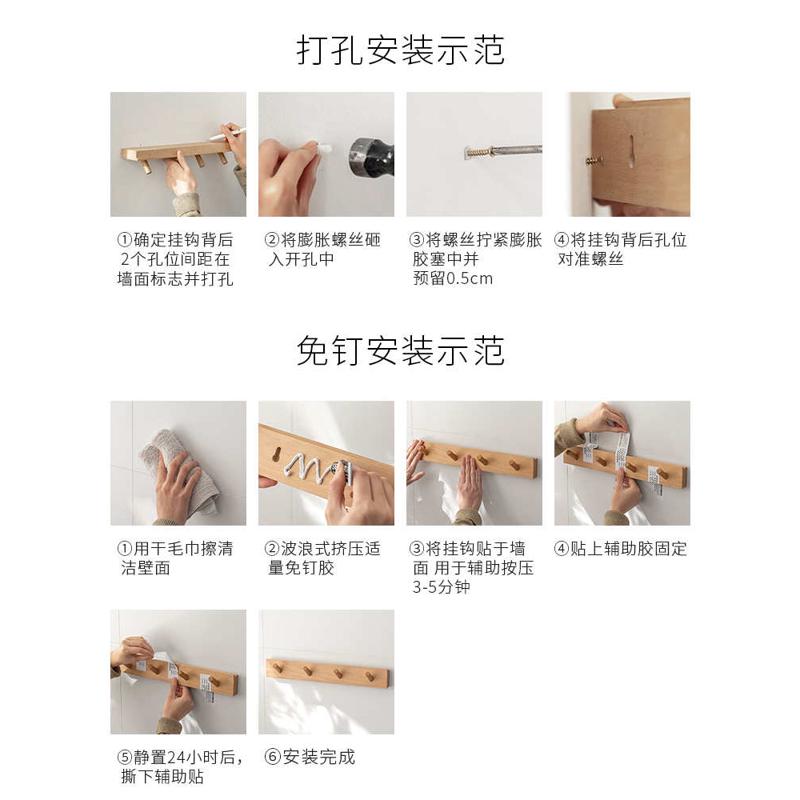 打孔安装示范

①确定挂钩背后2个孔位间距在墙面标志并打孔

②将膨胀螺丝砸入开孔中

③将螺丝拧紧膨胀胶塞中并预留0.5cm

④将挂钩背后孔位对准螺丝

免钉安装示范

①用干毛巾擦清洁壁面

②波浪式挤压适量免钉胶

③将挂钩贴于墙面 用于辅助按压3-5分钟

④贴上辅助胶固定

⑤静置24小时后，撕下辅助贴

⑥安装完成