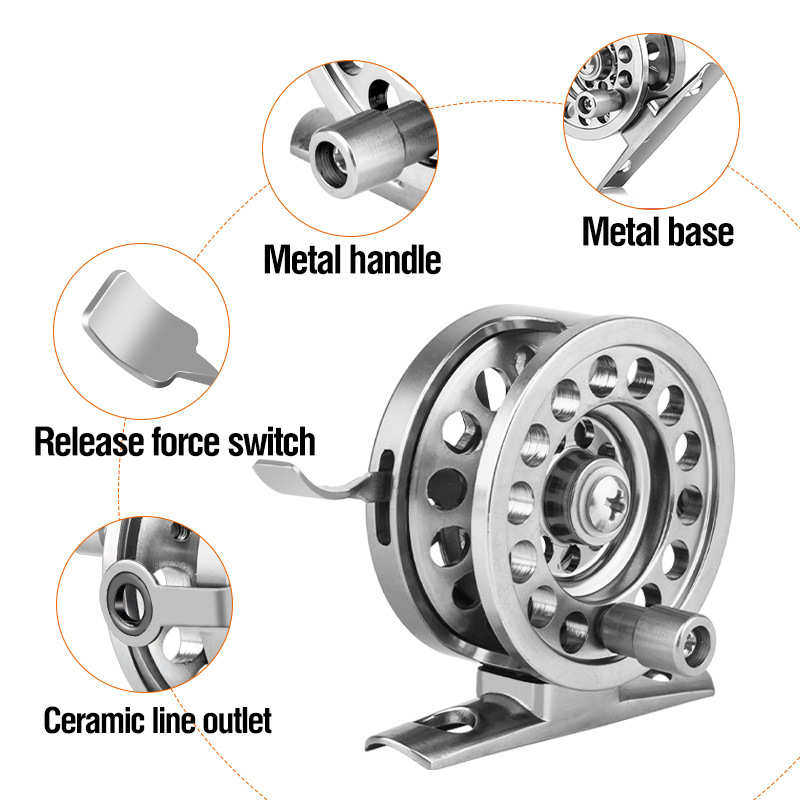 Metal handle

Metal base

Release force switch

Ceramic line outlet