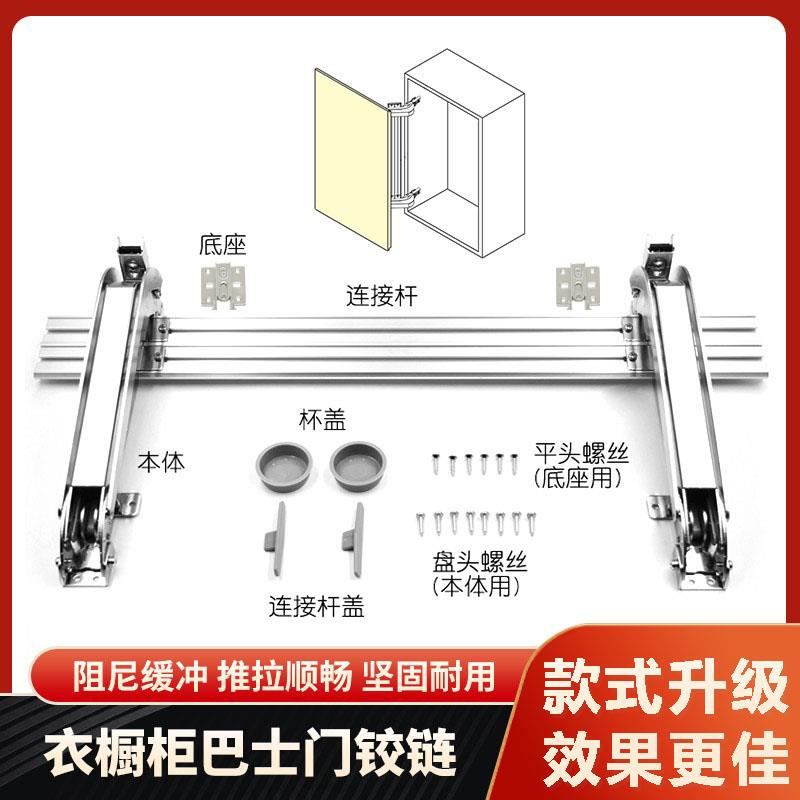 底座

连接杆

杯盖

本体

平头螺丝
(底座用)

盘头螺丝
(本体用)

连接杆盖

阻尼缓冲 推拉顺畅 坚固耐用

衣橱柜巴士门铰链

款式升级
效果更佳