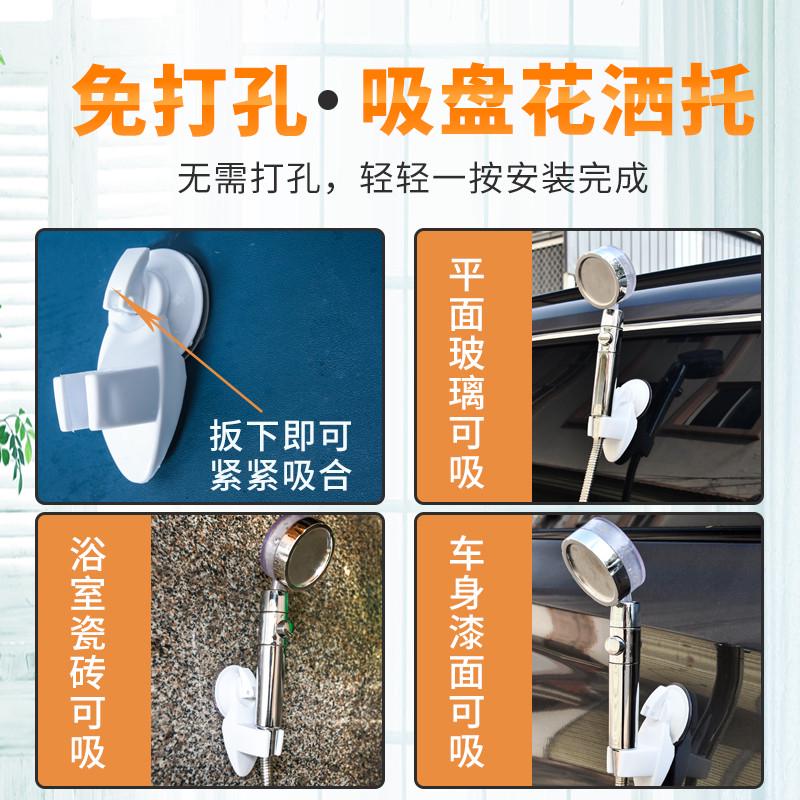 免打孔·吸盘花洒托

无需打孔，轻轻一按安装完成

扳下即可紧紧吸合

平面玻璃可吸

浴室瓷砖可吸

车身漆面可吸