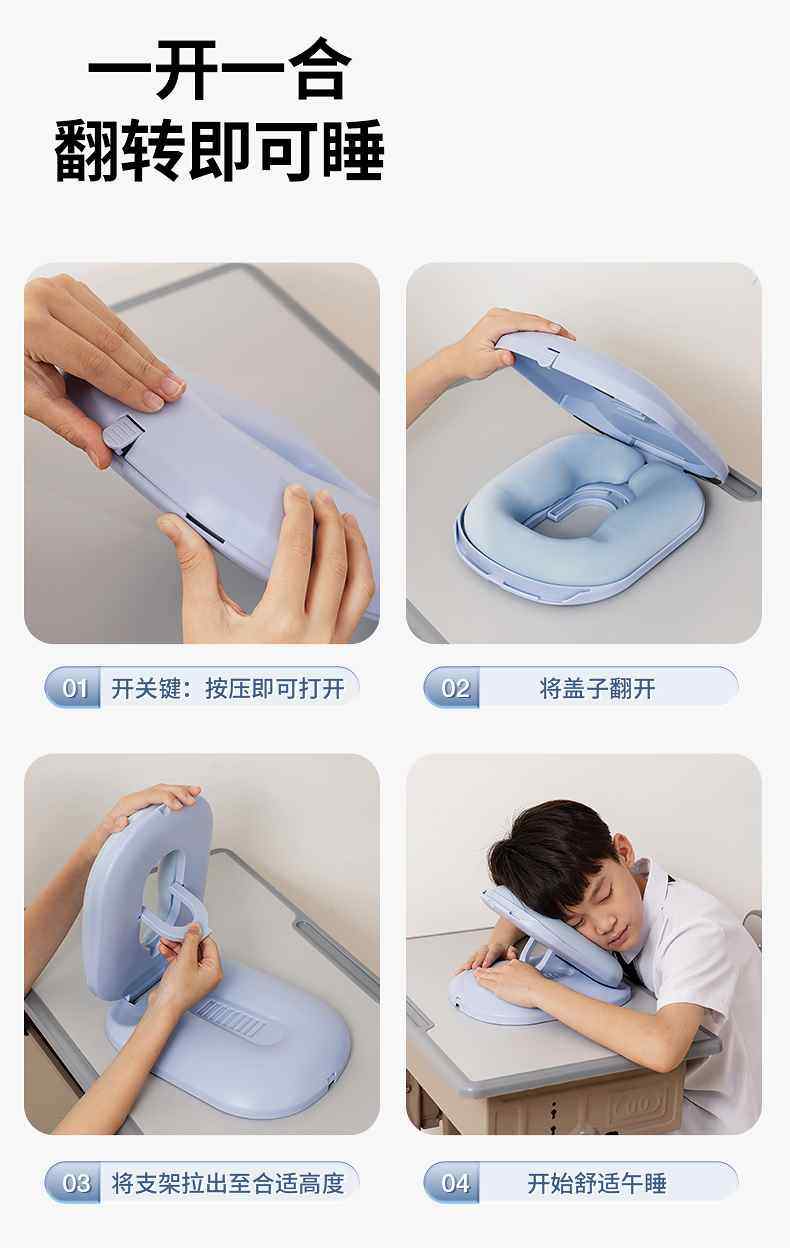 一开一合
翻转即可睡

01 开关键：按压即可打开

02 将盖子翻开

03 将支架拉出至合适高度

04 开始舒适午睡