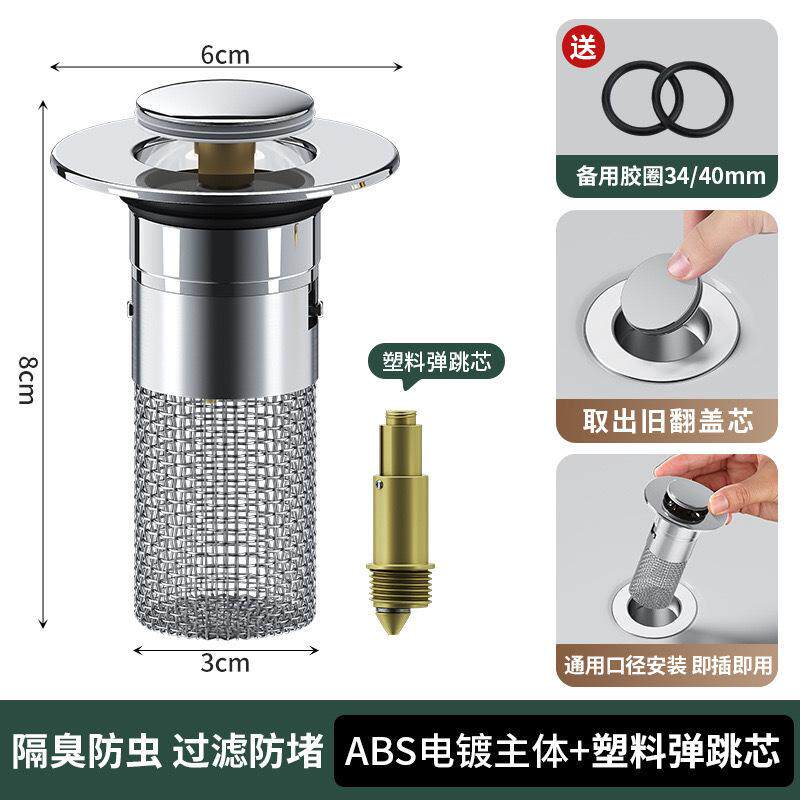 6cm

8cm

3cm

塑料弹跳芯

送

备用胶圈34/40mm

取出旧翻盖芯

通用口径安装 即插即用

隔臭防虫 过滤防堵

ABS电镀主体+塑料弹跳芯