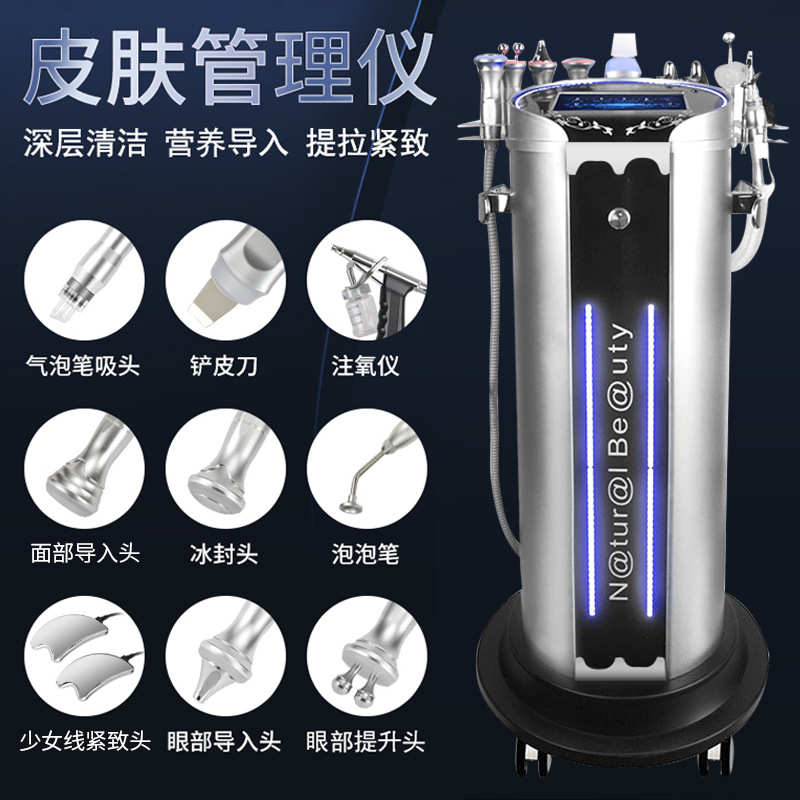 皮肤管理仪

深层清洁 营养导入 提拉紧致

气泡笔吸头 铲皮刀 注氧仪

面部导入头 冰封头 泡泡笔

少女线紧致头 眼部导入头 眼部提升头

N@tur@l Be@uty