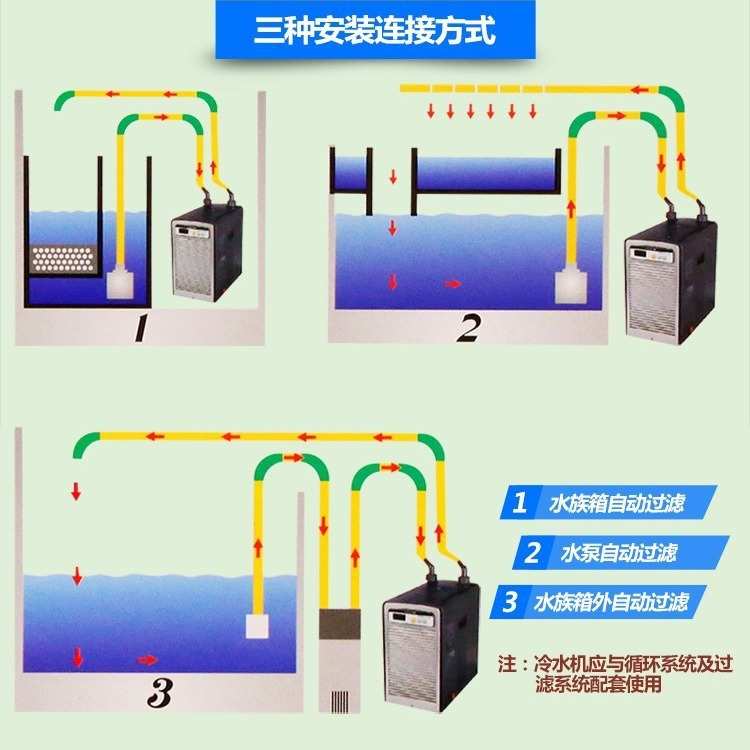 三种安装连接方式

1

2

3

1 水族箱自动过滤

2 水泵自动过滤

3 水族箱外自动过滤

注：冷水机应与循环系统及过滤系统配套使用