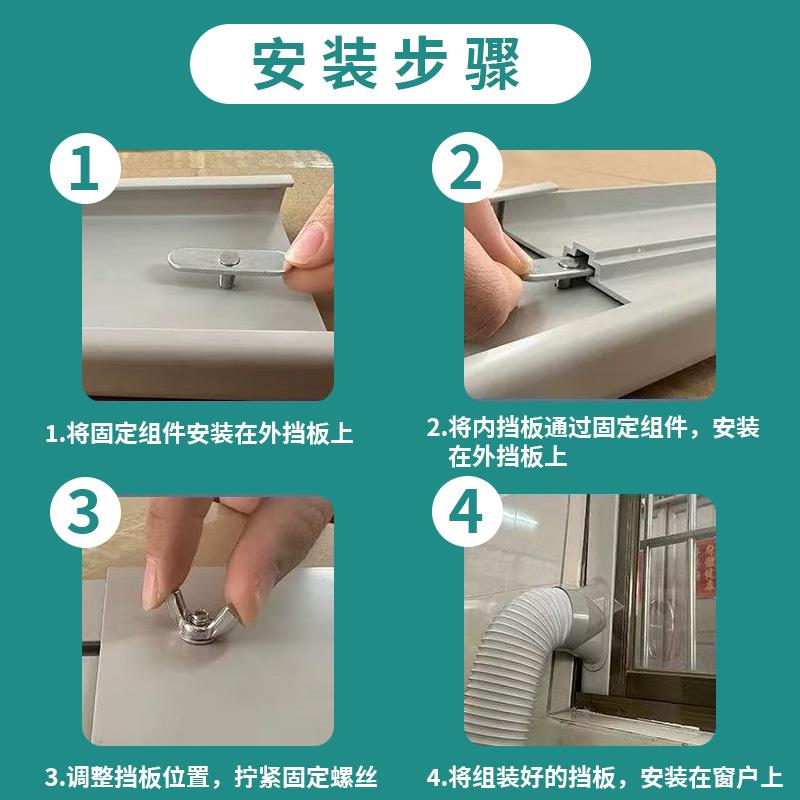 安装步骤

1

1.将固定组件安装在外挡板上

2

2.将内挡板通过固定组件，安装在外挡板上

3

3.调整挡板位置，拧紧固定螺丝

4

4.将组装好的挡板，安装在窗户上