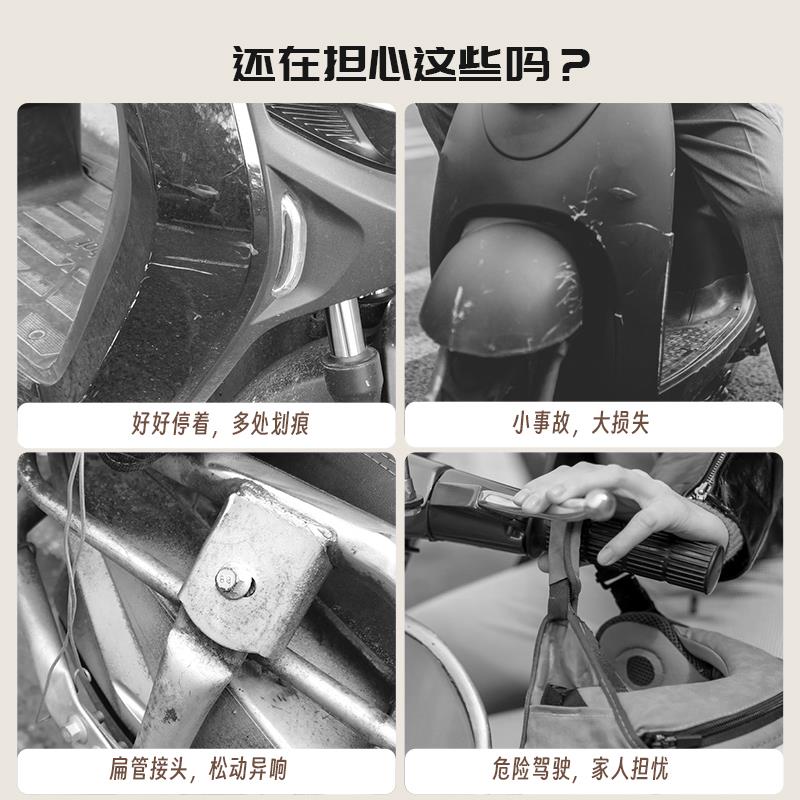 还在担心这些吗？

好好停着，多处划痕

小事故，大损失

扁管接头，松动异响

危险驾驶，家人担忧