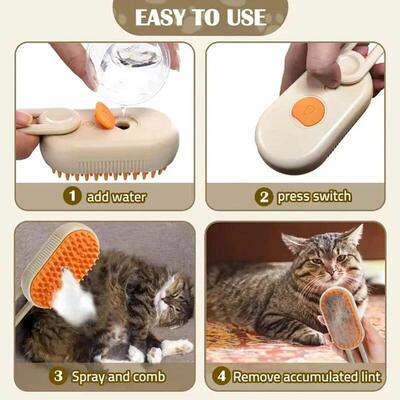 EASY TO USE

1 add water

2 press switch

3 Spray and comb

4 Remove accumulated lint