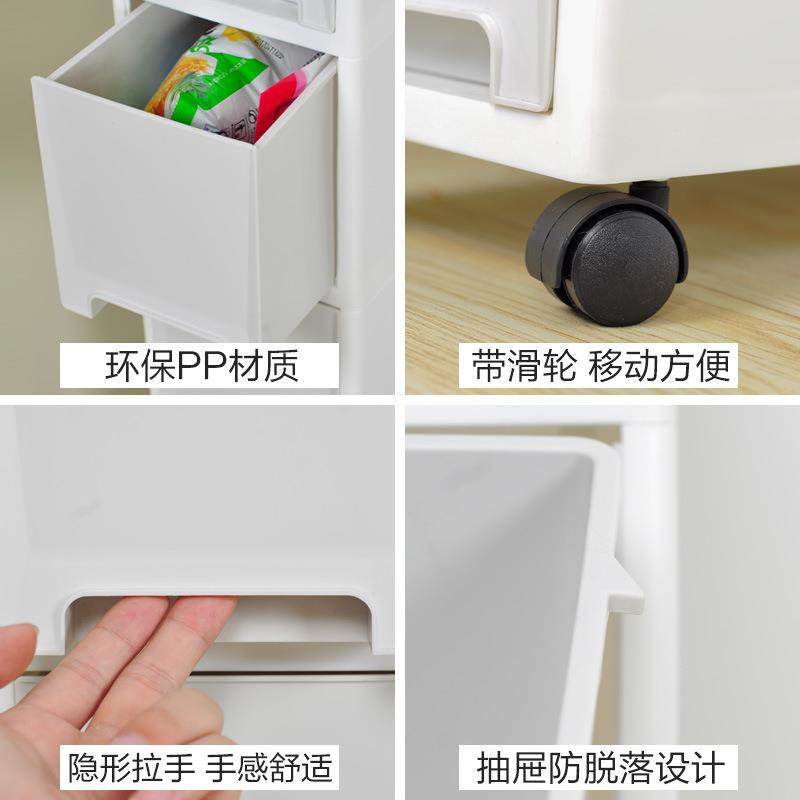 环保PP材质

带滑轮 移动方便

隐形拉手 手感舒适

抽屉防脱落设计