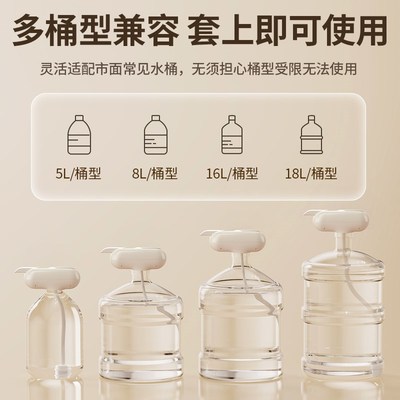 多桶型兼容 套上即可使用

灵活适配市面常见水桶，无须担心桶型受限无法使用

5L/桶型

8L/桶型

16L/桶型

18L/桶型