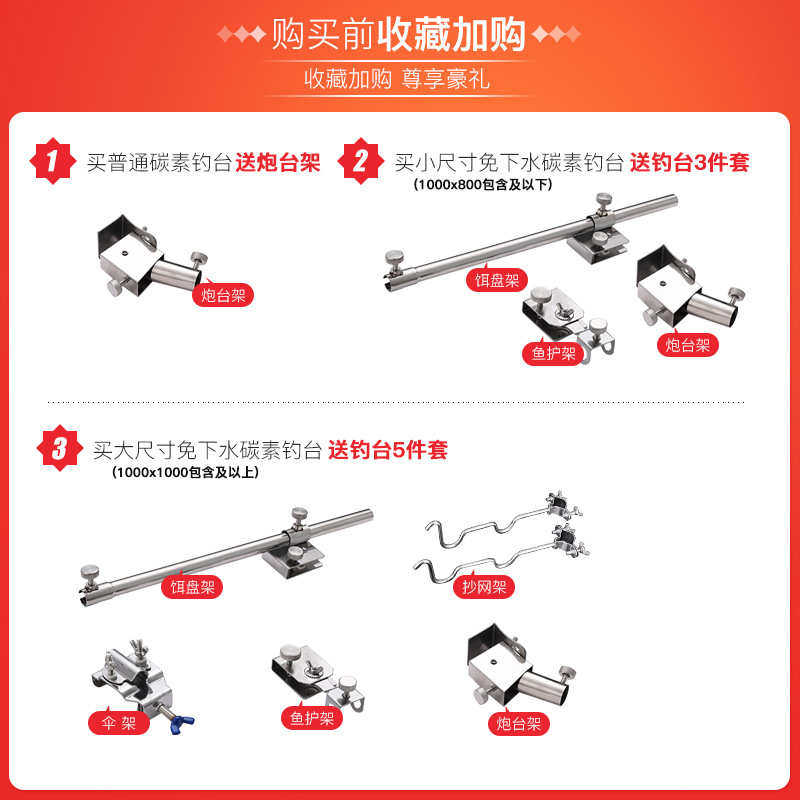 购买前收藏加购

收藏加购 尊享豪礼

1 买普通碳素钓台 送炮台架

炮台架

2 买小尺寸免下水碳素钓台 送钓台3件套
(1000x800包含及以下)

饵盘架

鱼护架

炮台架

3 买大尺寸免下水碳素钓台 送钓台5件套
(1000x1000包含及以上)

饵盘架

抄网架

伞 架

鱼护架

炮台架