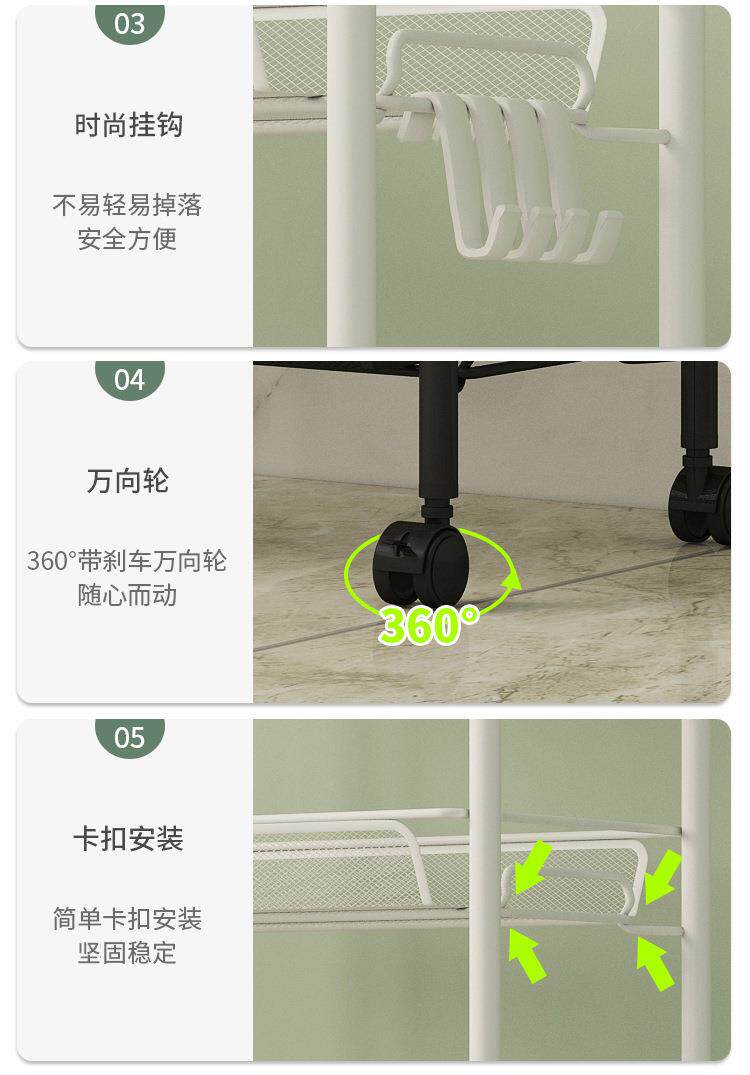 03

时尚挂钩

不易轻易掉落
安全方便

04

万向轮

360°带刹车万向轮
随心而动

360°

05

卡扣安装

简单卡扣安装
坚固稳定