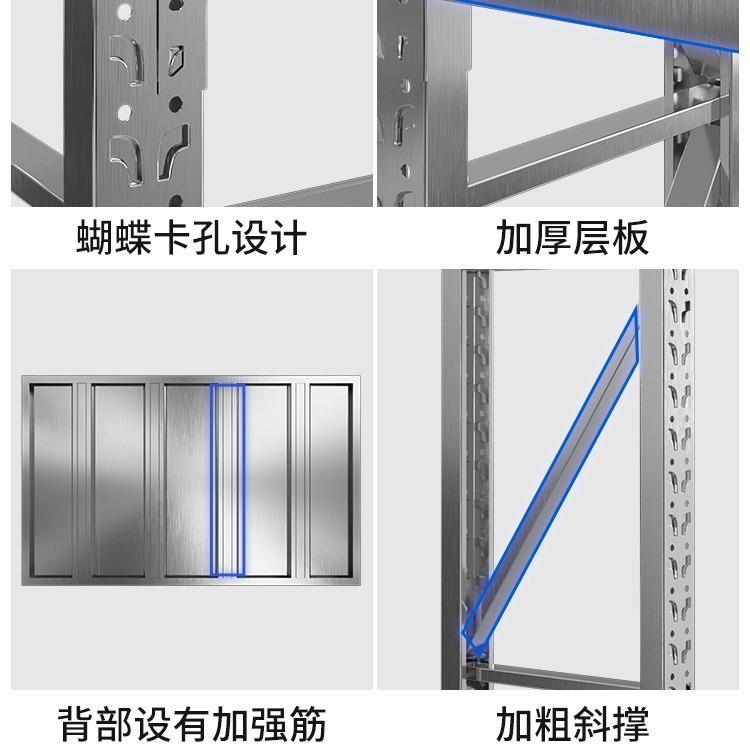 蝴蝶卡孔设计

加厚层板

背部设有加强筋

加粗斜撑