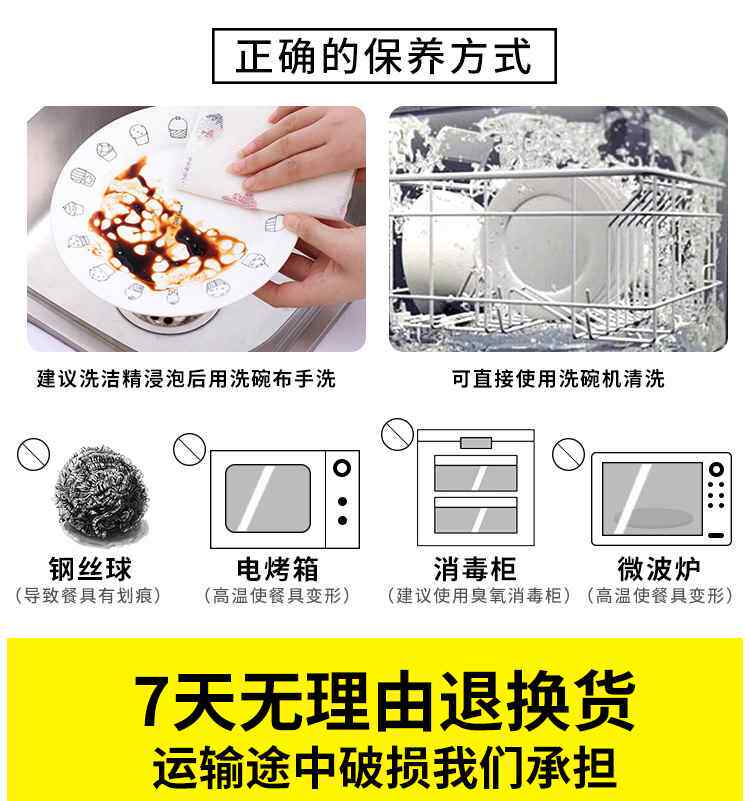 正确的保养方式

建议洗洁精浸泡后用洗碗布手洗

可直接使用洗碗机清洗

钢丝球
（导致餐具有划痕）

电烤箱
（高温使餐具变形）

消毒柜
（建议使用臭氧消毒柜）

微波炉
（高温使餐具变形）

7天无理由退换货
运输途中破损我们承担