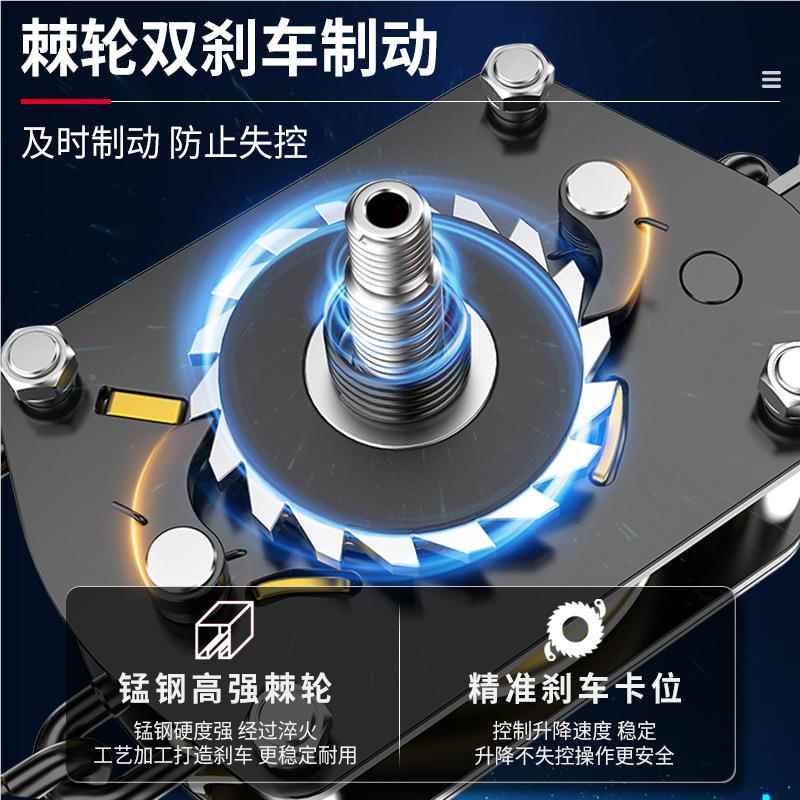 棘轮双刹车制动

及时制动 防止失控

锰钢高强棘轮

锰钢硬度强 经过淬火
工艺加工打造刹车 更稳定耐用

精准刹车卡位

控制升降速度 稳定
升降不失控操作更安全