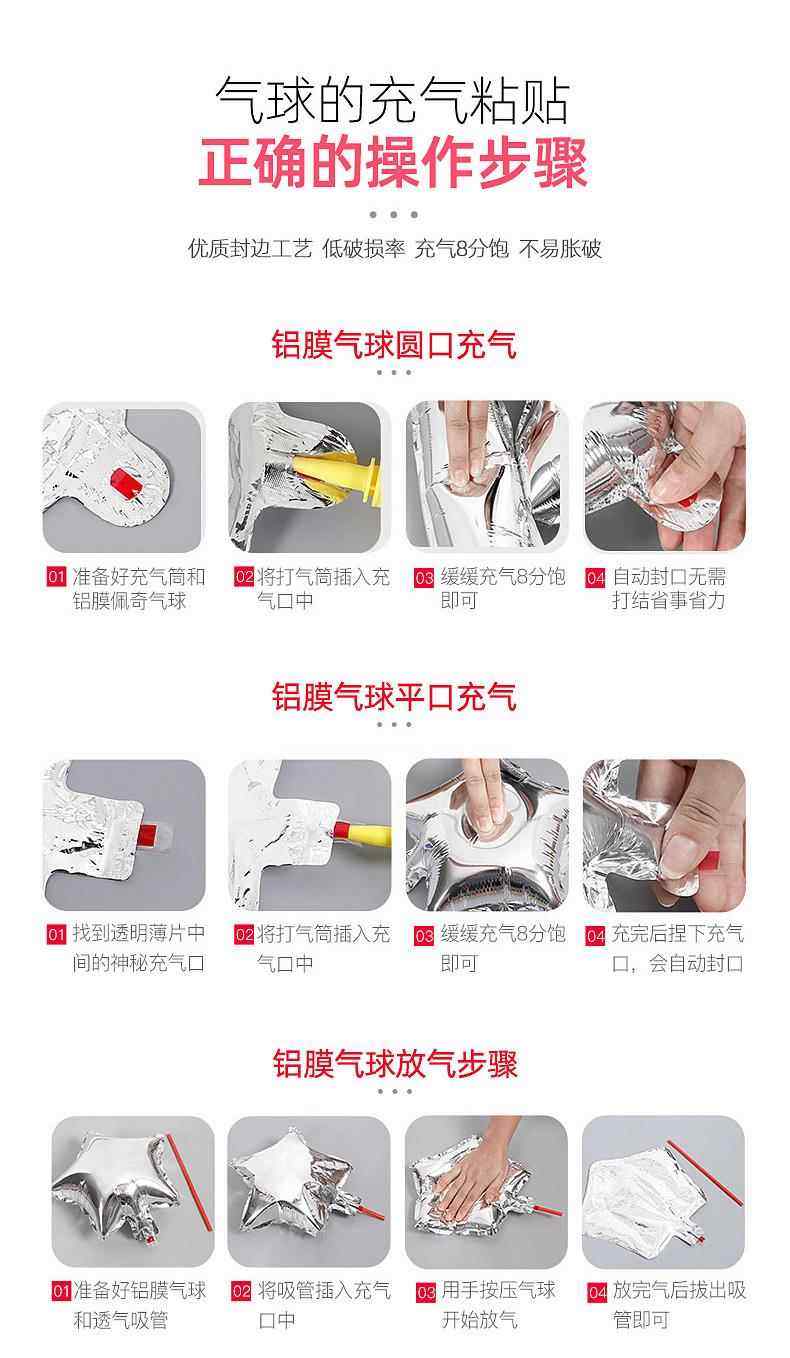 气球的充气粘贴
正确的操作步骤

优质封边工艺 低破损率 充气8分饱 不易胀破

铝膜气球圆口充气

01 准备好充气筒和铝膜佩奇气球

02 将打气筒插入充气口中

03 缓缓充气8分饱即可

04 自动封口无需打结省事省力

铝膜气球平口充气

01 找到透明薄片中间的神秘充气口

02 将打气筒插入充气口中

03 缓缓充气8分饱即可

04 充完后捏下充气口，会自动封口

铝膜气球放气步骤

01 准备好铝膜气球和透气吸管

02 将吸管插入充气口中

03 用手按压气球开始放气

04 放完气后拔出吸管即可