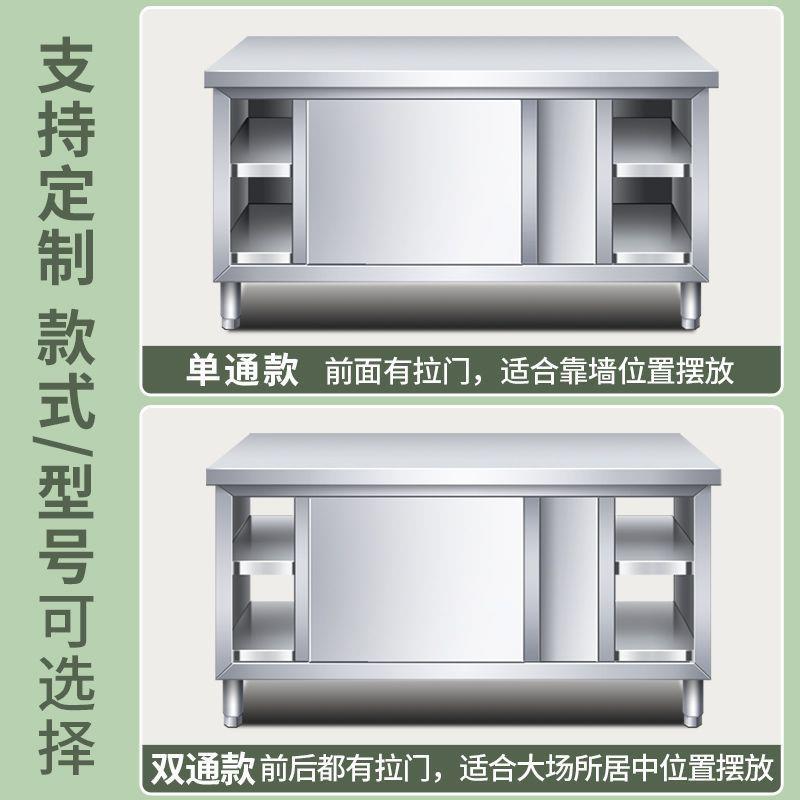 支持定制 款式/型号可选择

单通款 前面有拉门，适合靠墙位置摆放

双通款 前后都有拉门，适合大场所居中位置摆放