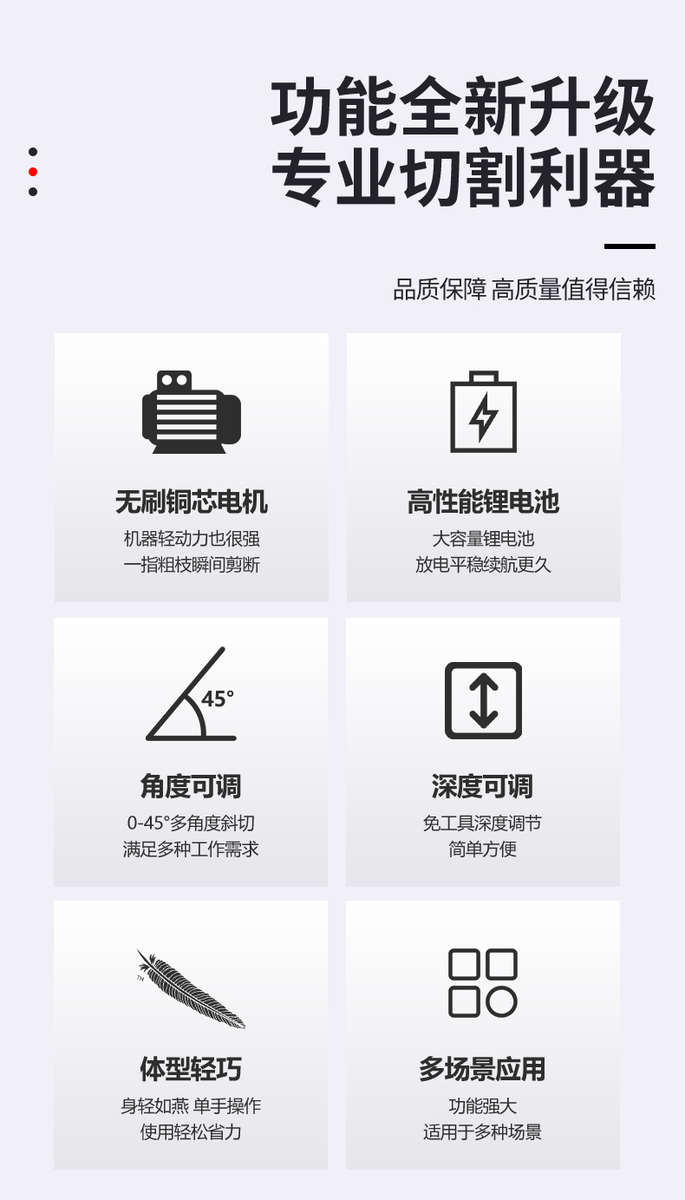 功能全新升级
专业切割利器

品质保障 高质量值得信赖

无刷铜芯电机
机器轻动力也很强
一指粗枝瞬间剪断

高性能锂电池
大容量锂电池
放电平稳续航更久

45°

角度可调
0-45°多角度斜切
满足多种工作需求

深度可调
免工具深度调节
简单方便

体型轻巧
身轻如燕 单手操作
使用轻松省力

多场景应用
功能强大
适用于多种场景