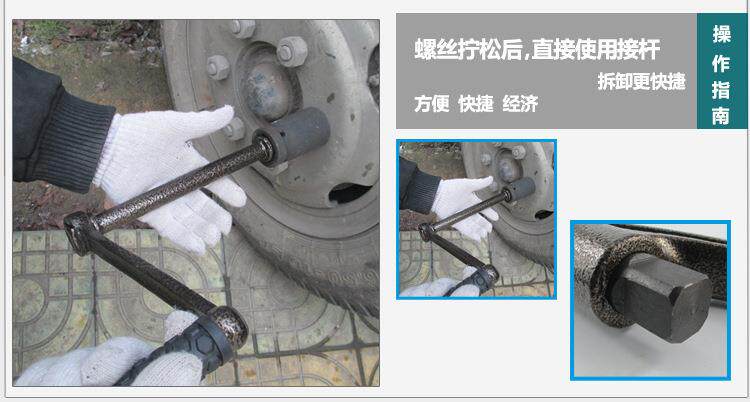 螺丝拧松后,直接使用接杆
拆卸更快捷
方便 快捷 经济

操作指南