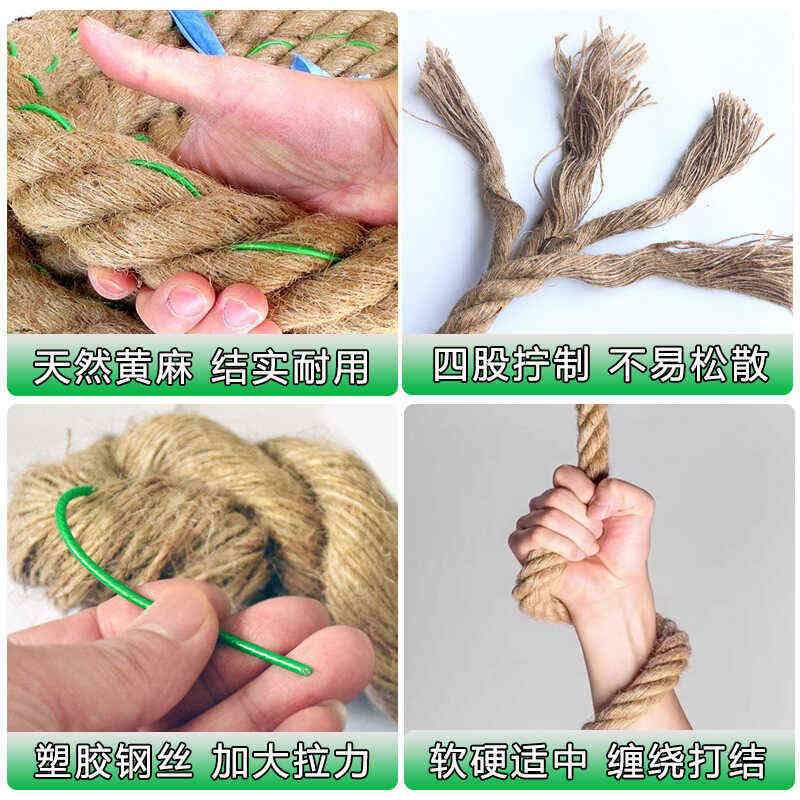 天然黄麻 结实耐用

四股拧制 不易松散

塑胶钢丝 加大拉力

软硬适中 缠绕打结