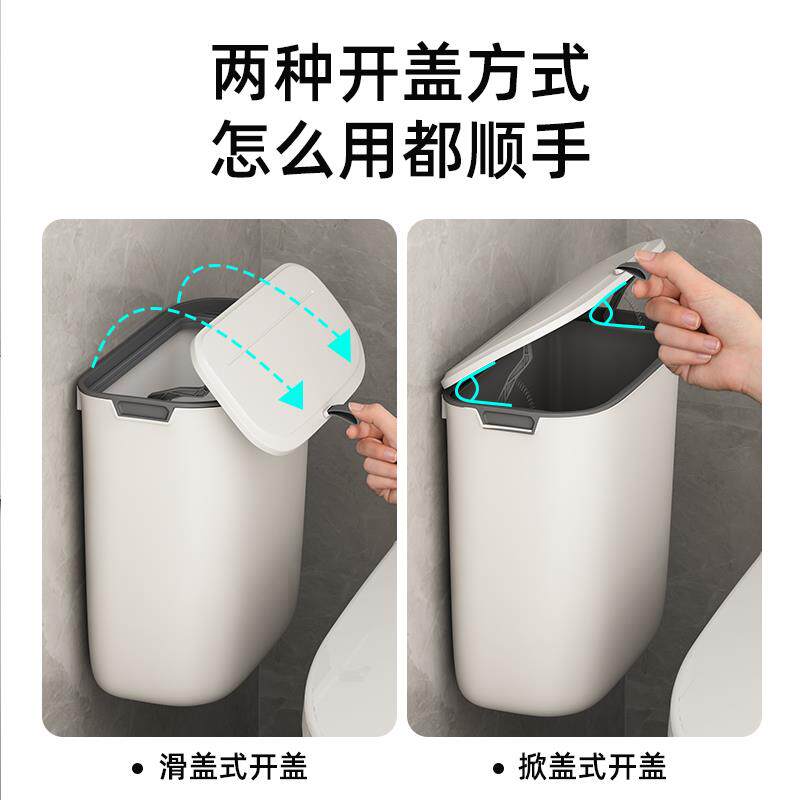 两种开盖方式
怎么用都顺手

• 滑盖式开盖

• 掀盖式开盖