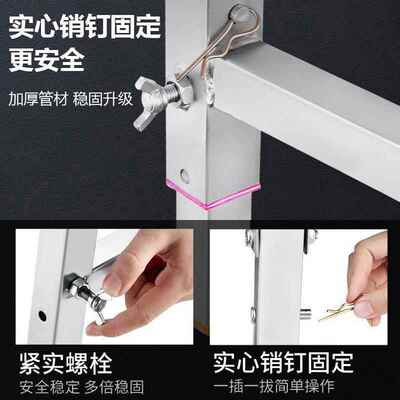 实心销钉固定
更安全

加厚管材 稳固升级

紧实螺栓
安全稳定 多倍稳固

实心销钉固定
一插一拔简单操作