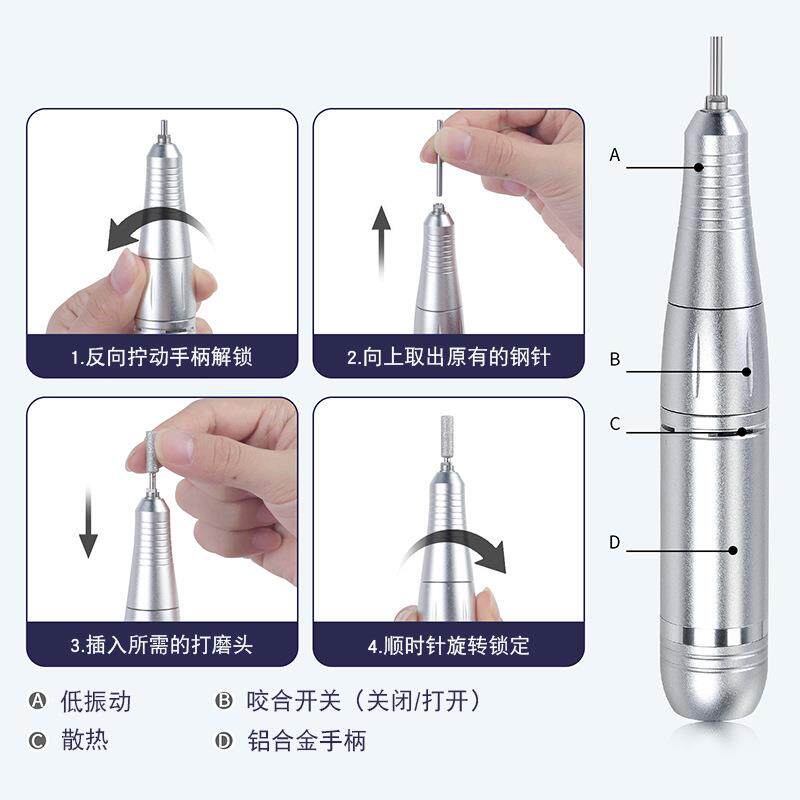 1.反向拧动手柄解锁

2.向上取出原有的钢针

3.插入所需的打磨头

4.顺时针旋转锁定

A

B

C

D

A 低振动

B 咬合开关（关闭/打开）

C 散热

D 铝合金手柄