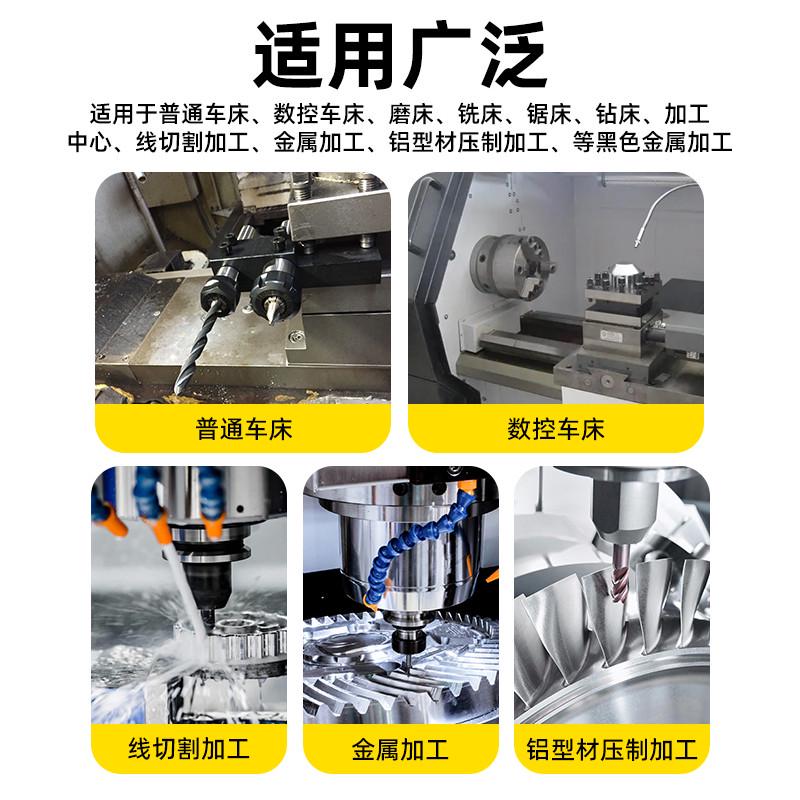 适用广泛

适用于普通车床、数控车床、磨床、铣床、锯床、钻床、加工中心、线切割加工、金属加工、铝型材压制加工、等黑色金属加工

普通车床

数控车床

线切割加工

金属加工

铝型材压制加工