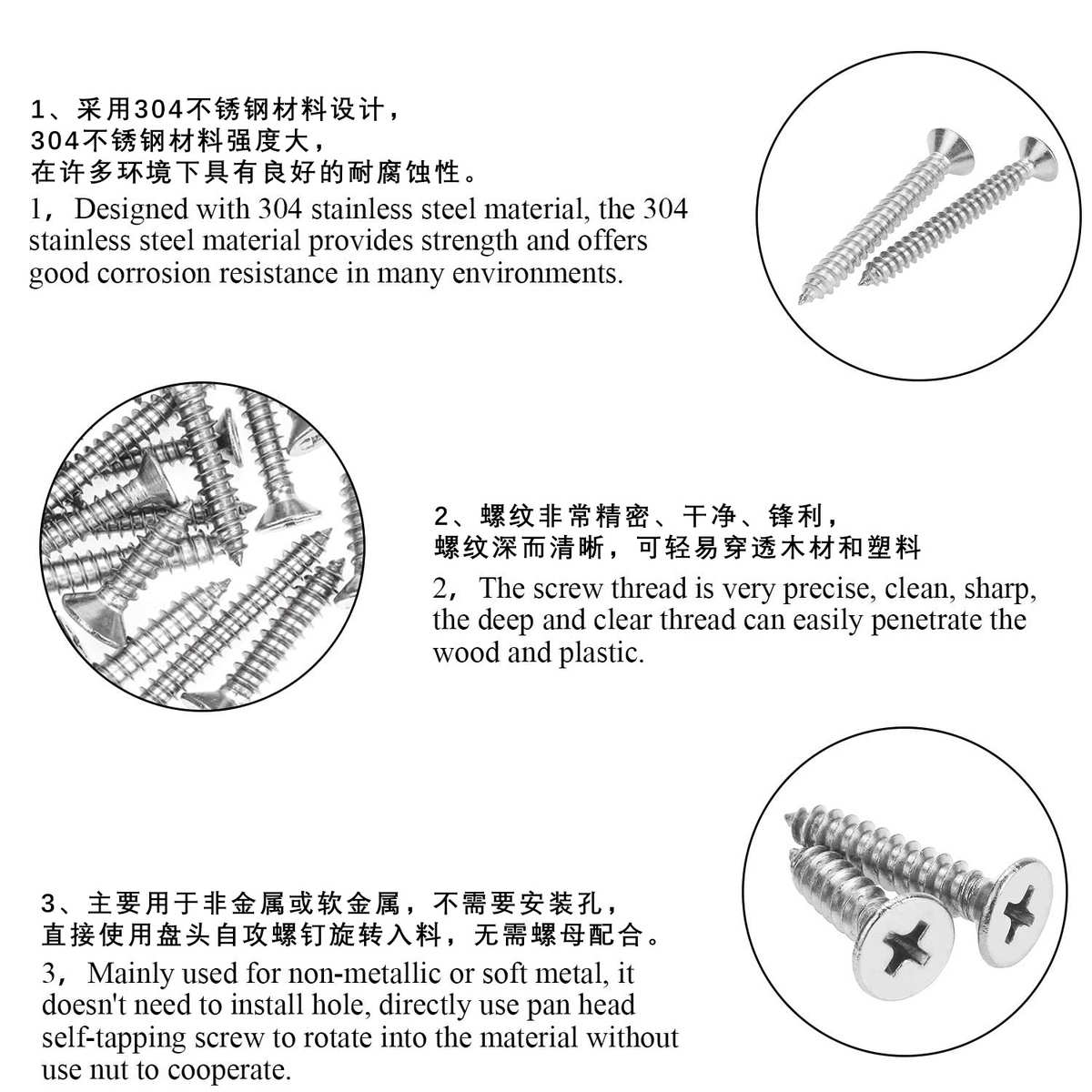 1、采用304不锈钢材料设计，
304不锈钢材料强度大，
在许多环境下具有良好的耐腐蚀性。

1，Designed with 304 stainless steel material, the 304 stainless steel material provides strength and offers good corrosion resistance in many environments.

2、螺纹非常精密、干净、锋利，
螺纹深而清晰，可轻易穿透木材和塑料

2，The screw thread is very precise, clean, sharp, the deep and clear thread can easily penetrate the wood and plastic.

3、主要用于非金属或软金属，不需要安装孔，
直接使用盘头自攻螺钉旋转入料，无需螺母配合。

3，Mainly used for non-metallic or soft metal, it doesn't need to install hole, directly use pan head self-tapping screw to rotate into the material without use nut to cooperate.