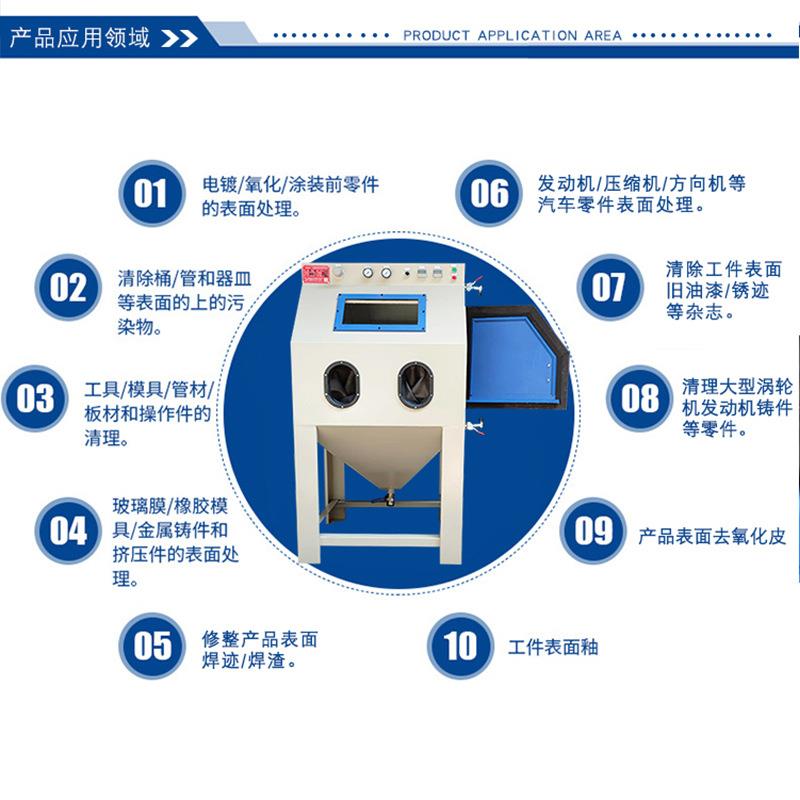 产品应用领域

PRODUCT APPLICATION AREA

01 电镀/氧化/涂装前零件的表面处理。

02 清除桶/管和器皿等表面的上的污染物。

03 工具/模具/管材/板材和操作件的清理。

04 玻璃膜/橡胶模具/金属铸件和挤压件的表面处理。

05 修整产品表面焊迹/焊渣。

06 发动机/压缩机/方向机等汽车零件表面处理。

07 清除工件表面旧油漆/锈迹等杂志。

08 清理大型涡轮机发动机铸件等零件。

09 产品表面去氧化皮

10 工件表面釉