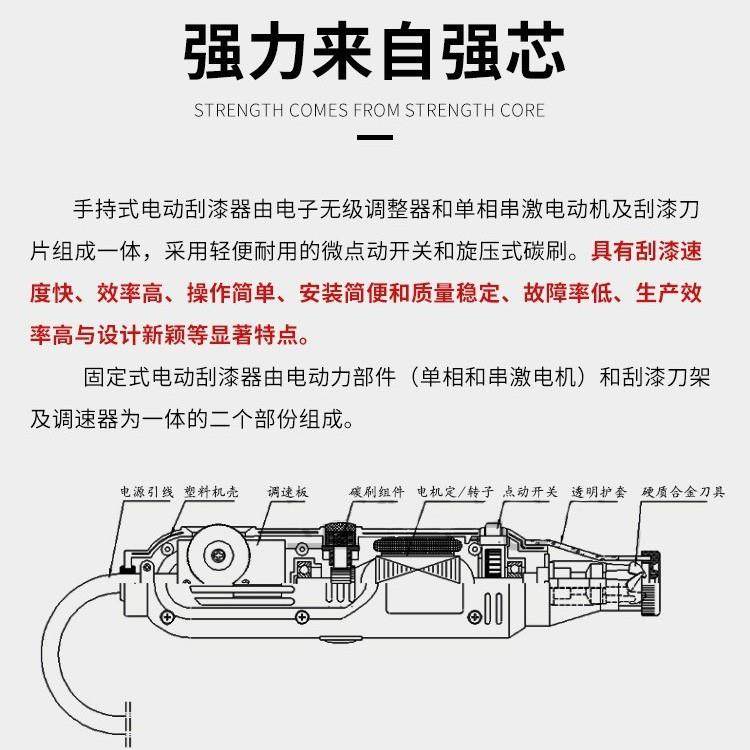 强力来自强芯

STRENGTH COMES FROM STRENGTH CORE

手持式电动刮漆器由电子无级调整器和单相串激电动机及刮漆刀片组成一体，采用轻便耐用的微点动开关和旋压式碳刷。具有刮漆速度快、效率高、操作简单、安装简便和质量稳定、故障率低、生产效率高与设计新颖等显著特点。

固定式电动刮漆器由电动力部件（单相和串激电机）和刮漆刀架及调速器为一体的二个部份组成。

电源引线 塑料机壳 调速板 碳刷组件 电机定/转子 点动开关 透明护套 硬质合金刀具