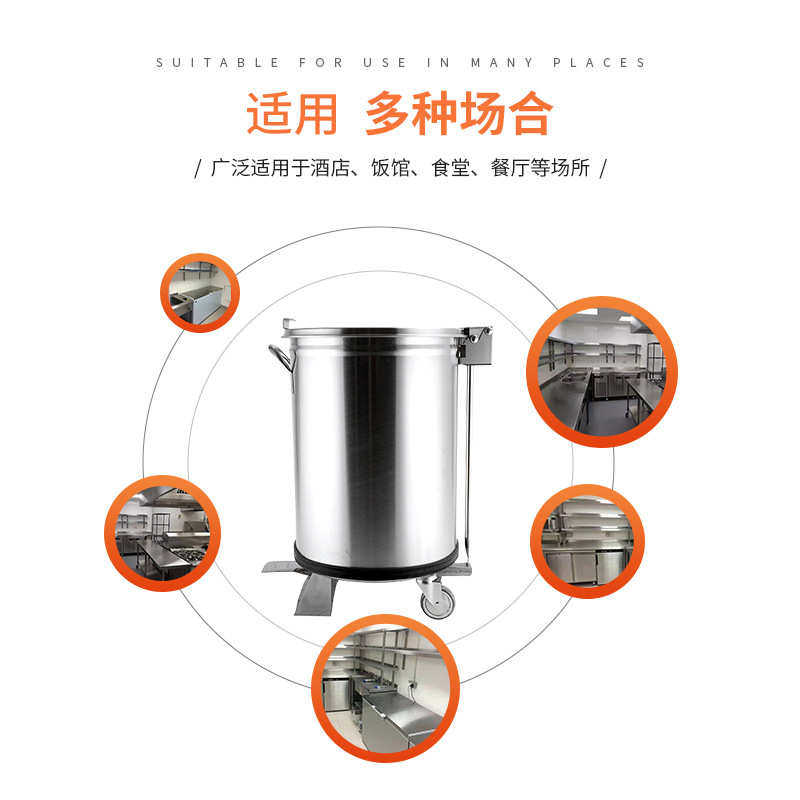 SUITABLE FOR USE IN MANY PLACES

适用 多种场合

/ 广泛适用于酒店、饭馆、食堂、餐厅等场所 /