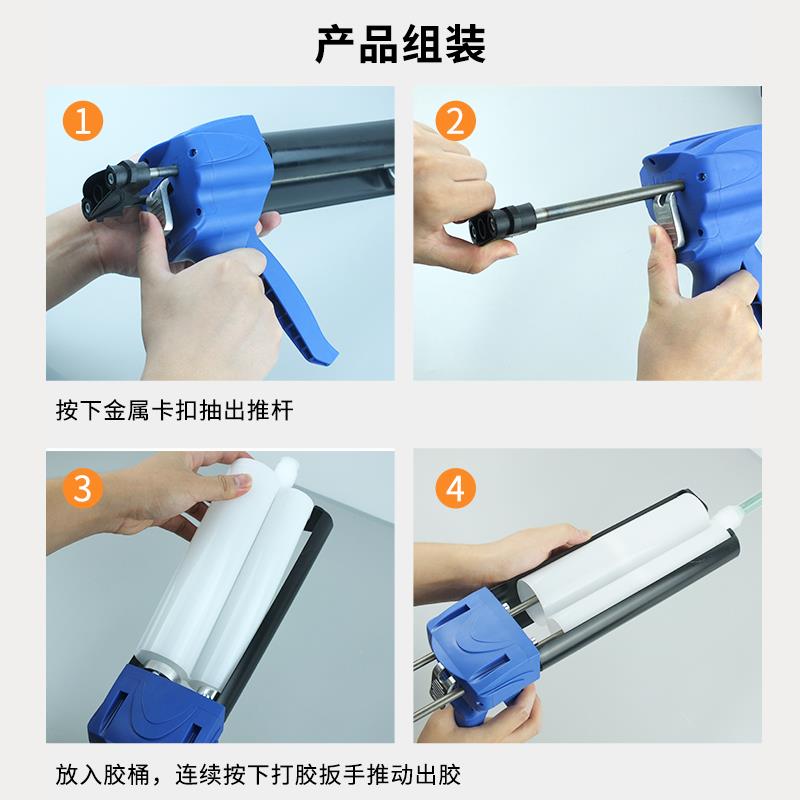 产品组装

1

2

按下金属卡扣抽出推杆

3

4

放入胶桶，连续按下打胶扳手推动出胶