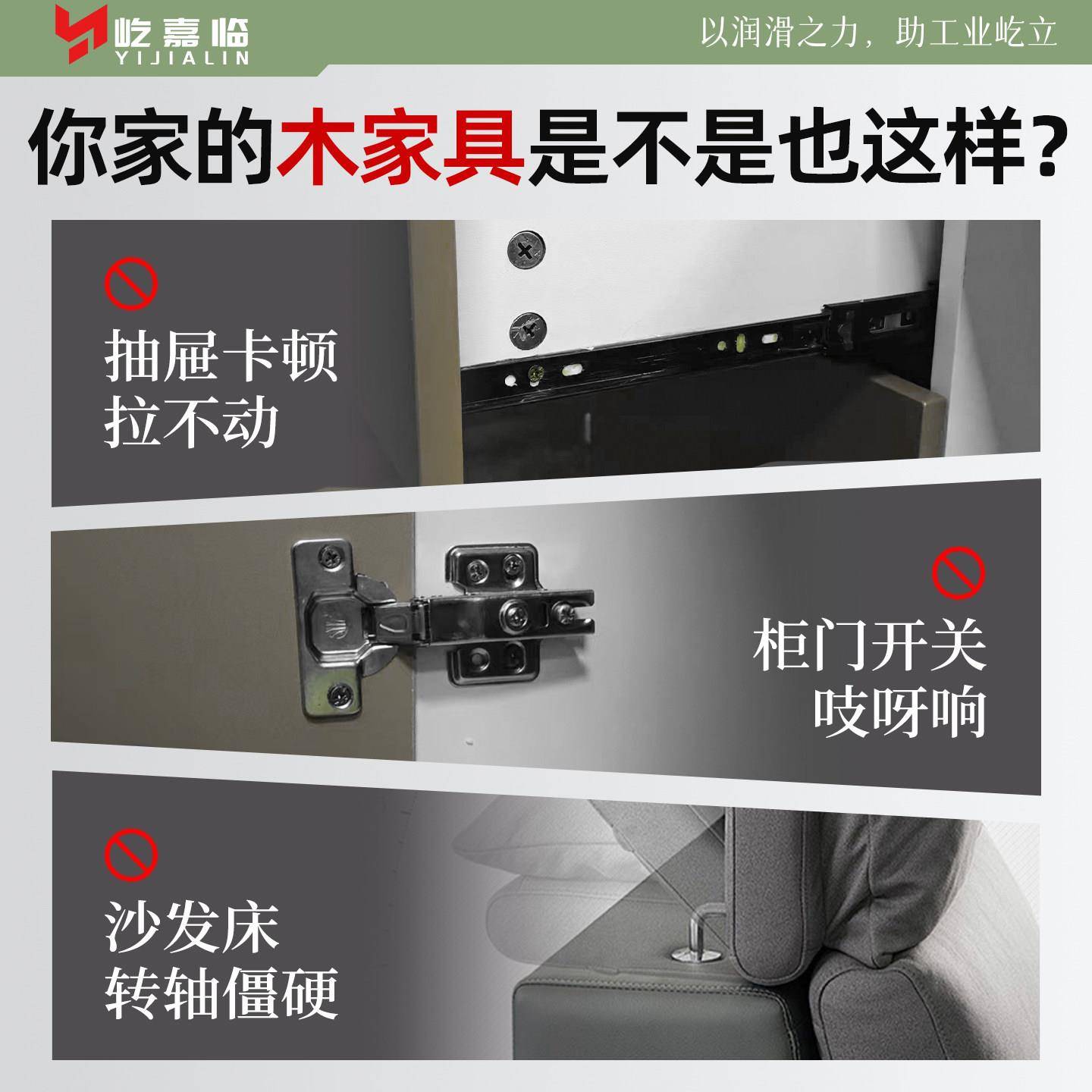 屹嘉临
YIJIALIN

以润滑之力，助工业屹立

你家的木家具是不是也这样？

抽屉卡顿
拉不动

柜门开关
吱呀响

沙发床
转轴僵硬